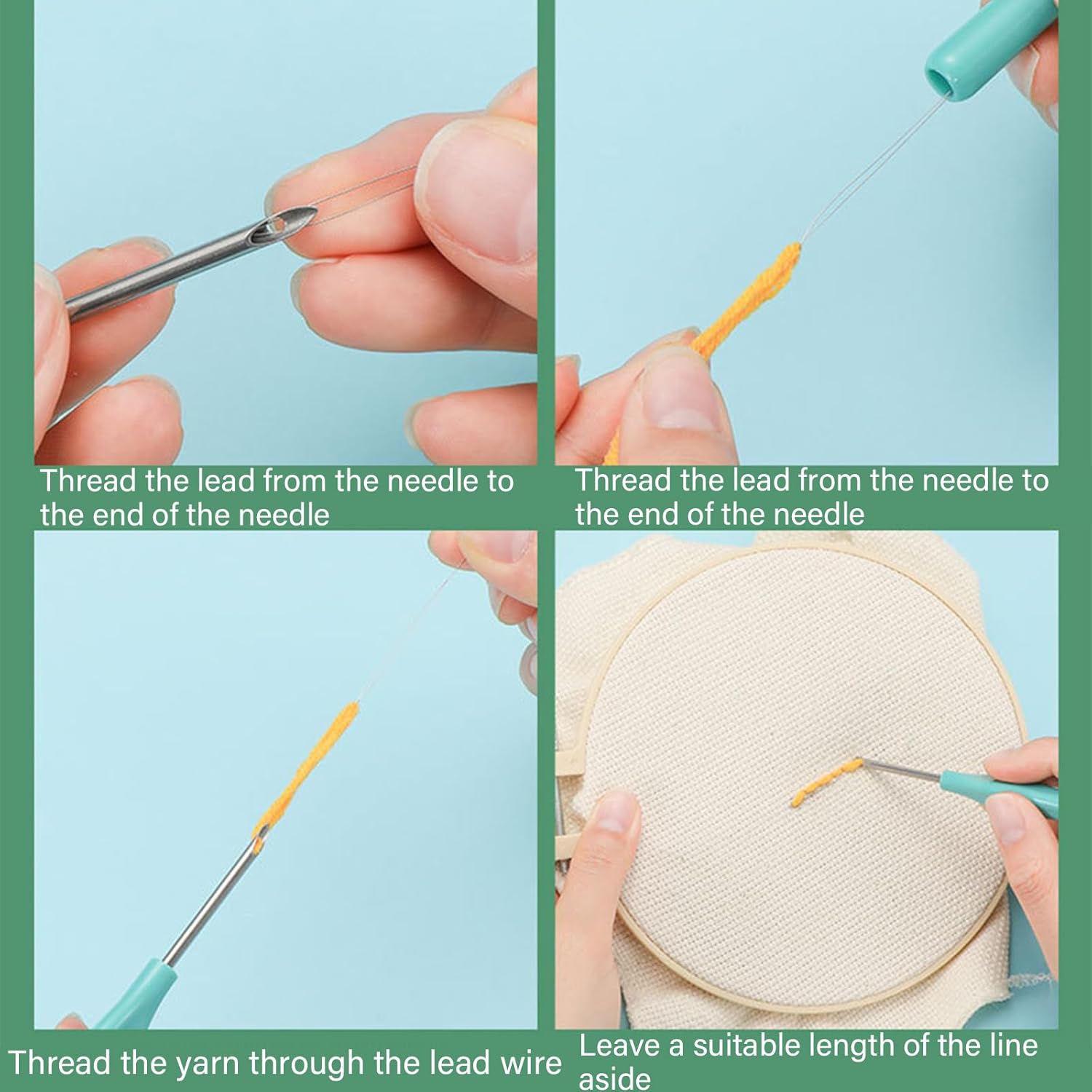 Thread the lead from the needle to the end of the needle

Thread the lead from the needle to the end of the needle

Thread the yarn through the lead wire

Leave a suitable length of the line aside