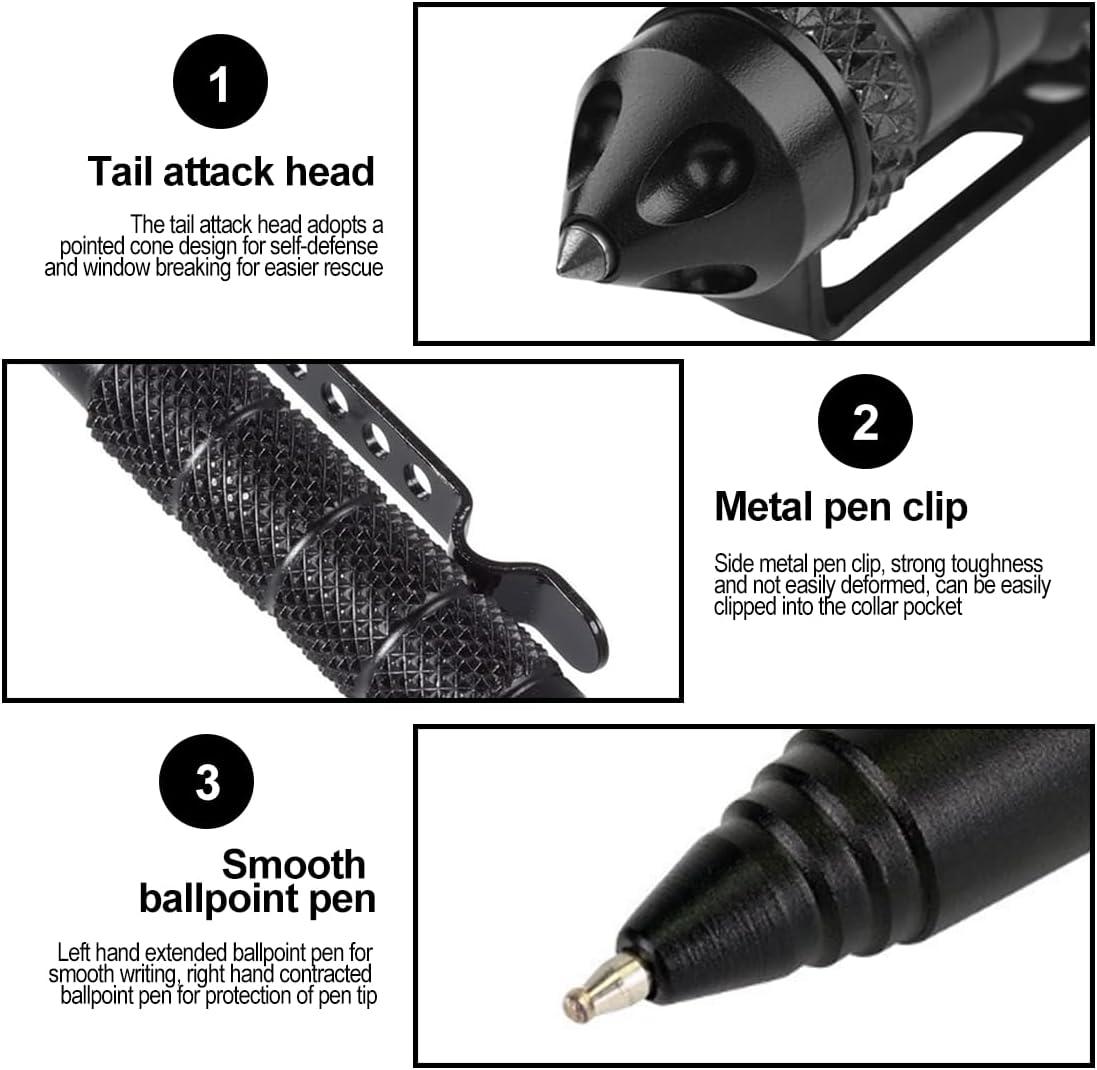 1

Tail attack head

The tail attack head adopts a pointed cone design for self-defense and window breaking for easier rescue

2

Metal pen clip

Side metal pen clip, strong toughness and not easily deformed, can be easily clipped into the collar pocket

3

Smooth ballpoint pen

Left hand extended ballpoint pen for smooth writing, right hand contracted ballpoint pen for protection of pen tip