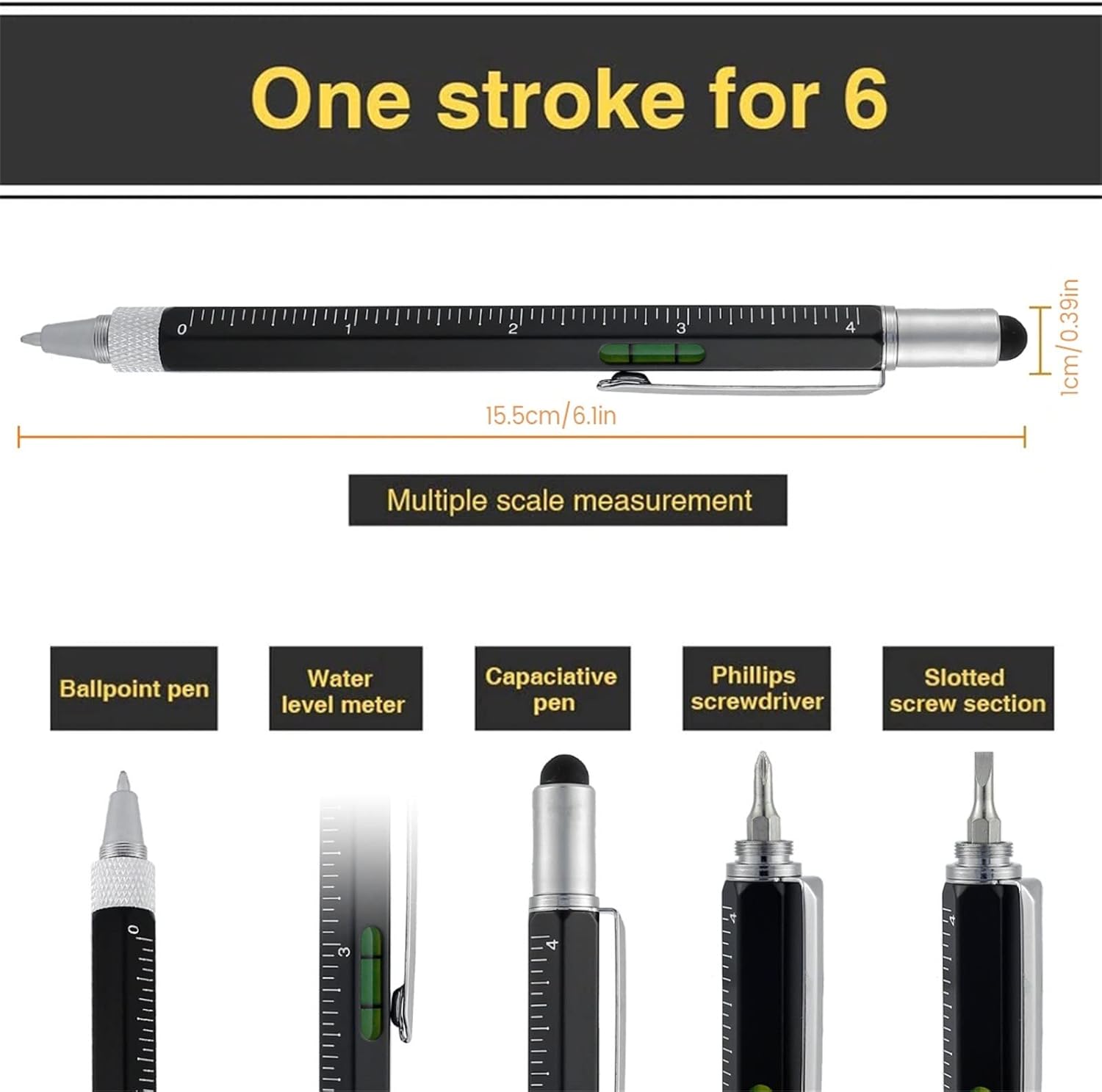 One stroke for 6

0 1 2 3 4

1cm/0.39in

15.5cm/6.1in

Multiple scale measurement

Ballpoint pen

Water level meter

Capaciative pen

Phillips screwdriver

Slotted screw section

0

3

4

4

4