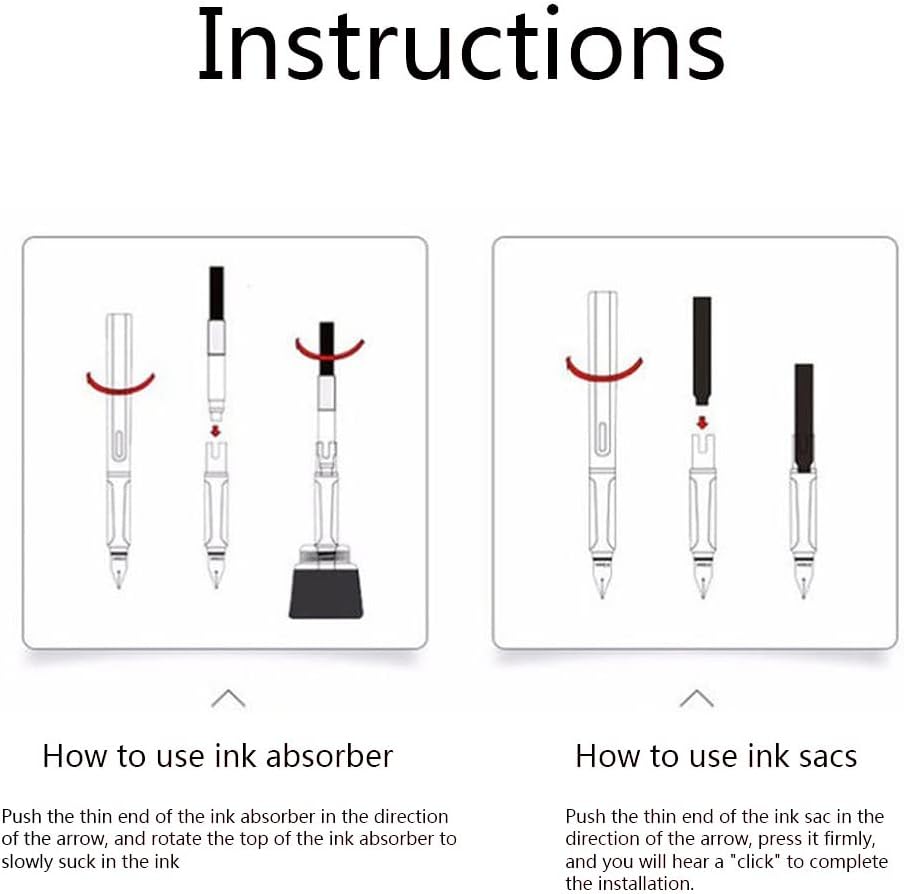 Instructions

How to use ink absorber

Push the thin end of the ink absorber in the direction of the arrow, and rotate the top of the ink absorber to slowly suck in the ink

How to use ink sacs

Push the thin end of the ink sac in the direction of the arrow, press it firmly, and you will hear a "click" to complete the installation.