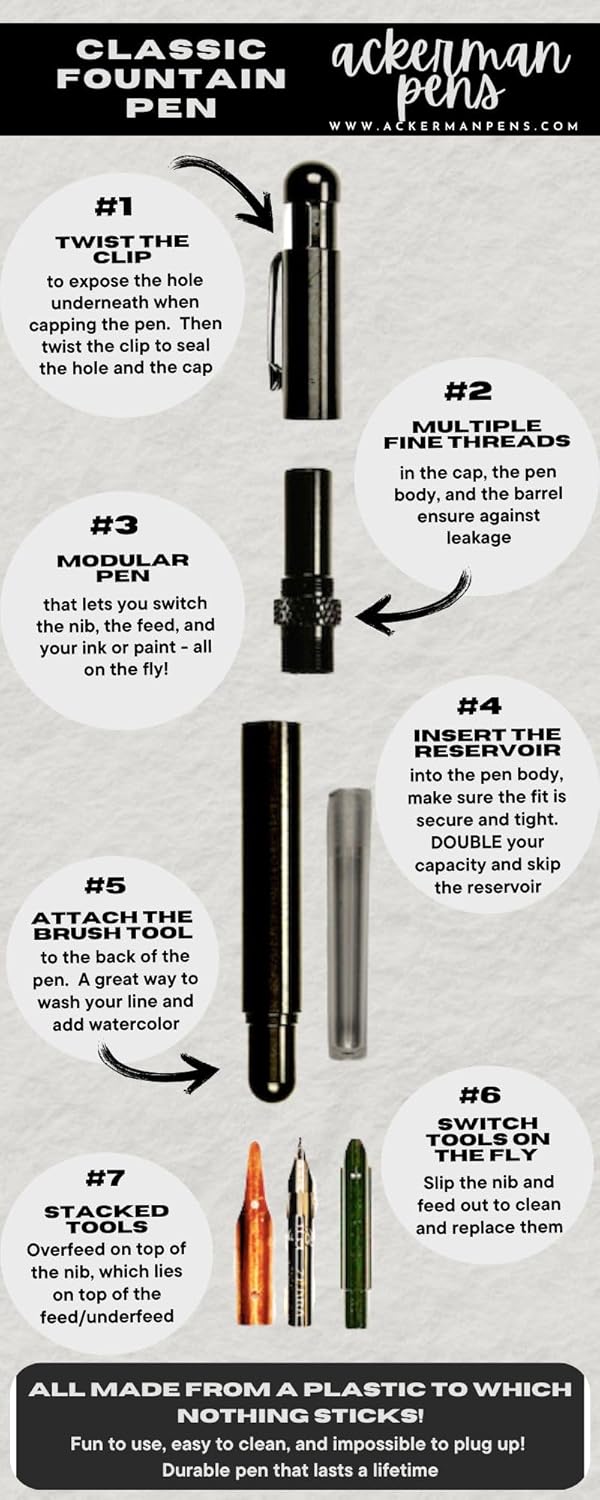 CLASSIC FOUNTAIN PEN

ackerman pens

WWW.ACKERMANPENS.COM

#1

TWIST THE CLIP

to expose the hole underneath when capping the pen. Then twist the clip to seal the hole and the cap

#2

MULTIPLE FINE THREADS

in the cap, the pen body, and the barrel ensure against leakage

#3

MODULAR PEN

that lets you switch the nib, the feed, and your ink or paint - all on the fly!

#4

INSERT THE RESERVOIR

into the pen body, make sure the fit is secure and tight. DOUBLE your capacity and skip the reservoir

#5

ATTACH THE BRUSH TOOL

to the back of the pen. A great way to wash your line and add watercolor

#6

SWITCH TOOLS ON THE FLY

Slip the nib and feed out to clean and replace them

#7

STACKED TOOLS

Overfeed on top of the nib, which lies on top of the feed/underfeed

ALL MADE FROM A PLASTIC TO WHICH NOTHING STICKS!

Fun to use, easy to clean, and impossible to plug up!
Durable pen that lasts a lifetime