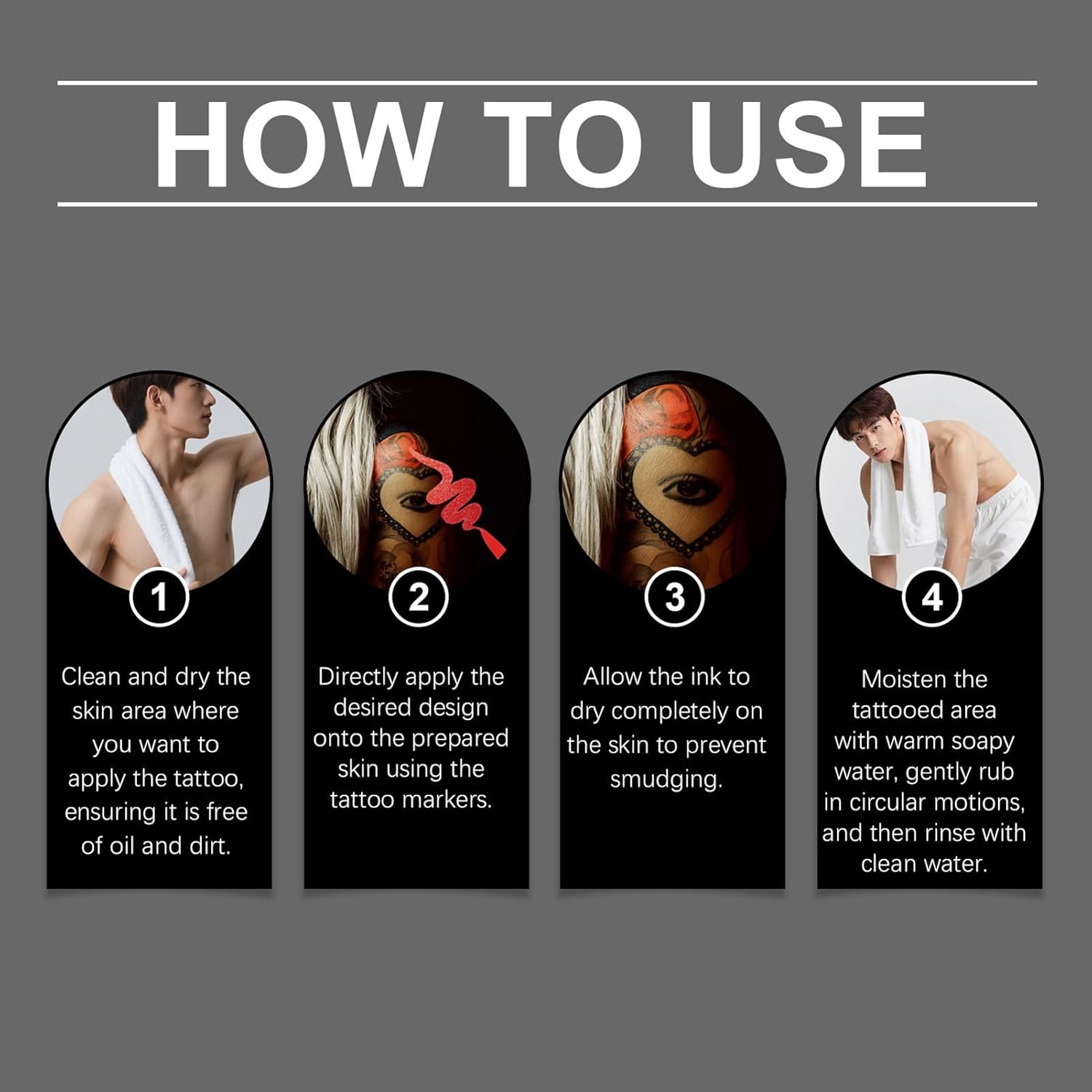 HOW TO USE

1

Clean and dry the skin area where you want to apply the tattoo, ensuring it is free of oil and dirt.

2

Directly apply the desired design onto the prepared skin using the tattoo markers.

3

Allow the ink to dry completely on the skin to prevent smudging.

4

Moisten the tattooed area with warm soapy water, gently rub in circular motions, and then rinse with clean water.