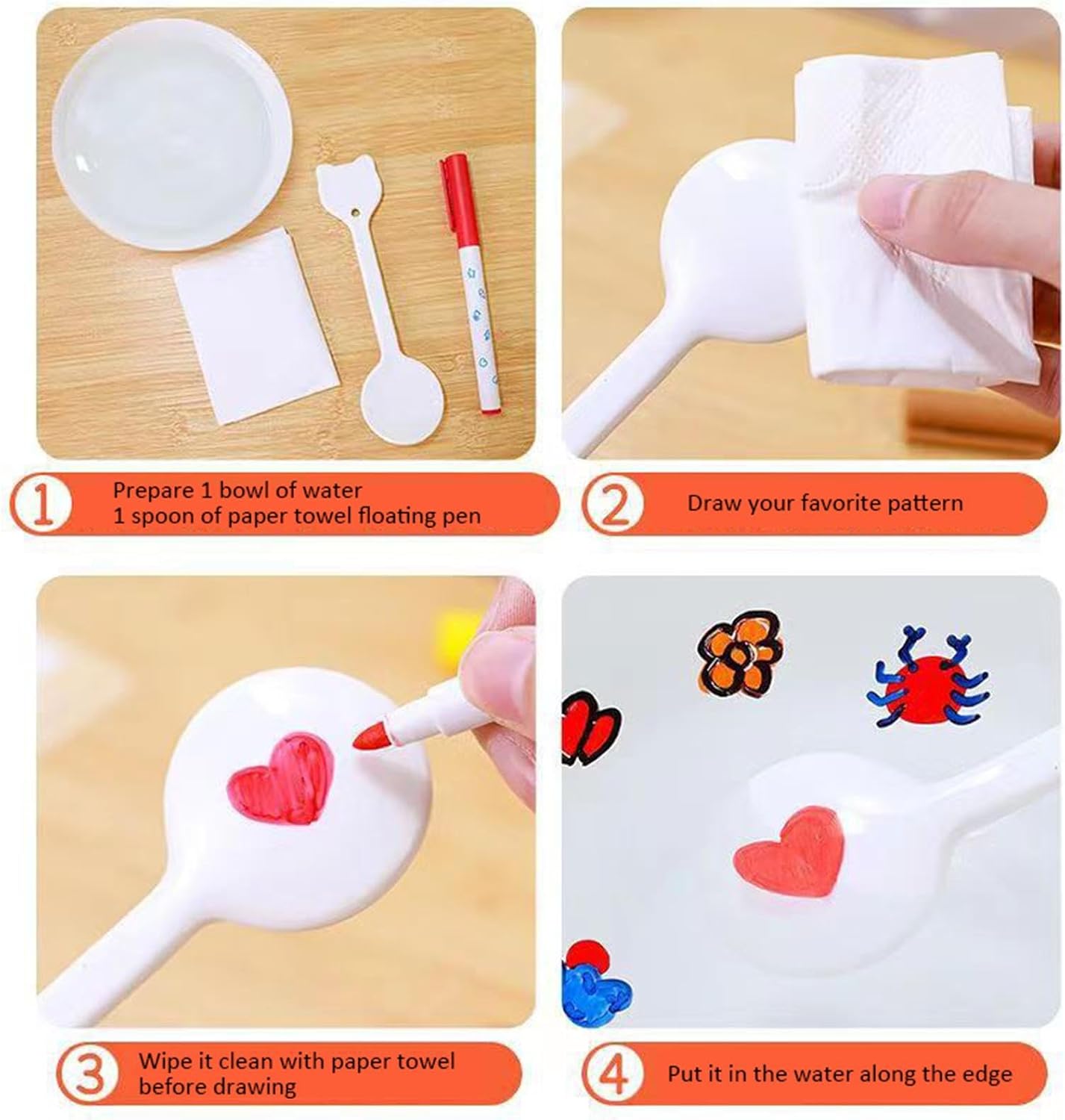 1 Prepare 1 bowl of water
1 spoon of paper towel floating pen

2 Draw your favorite pattern

3 Wipe it clean with paper towel before drawing

4 Put it in the water along the edge