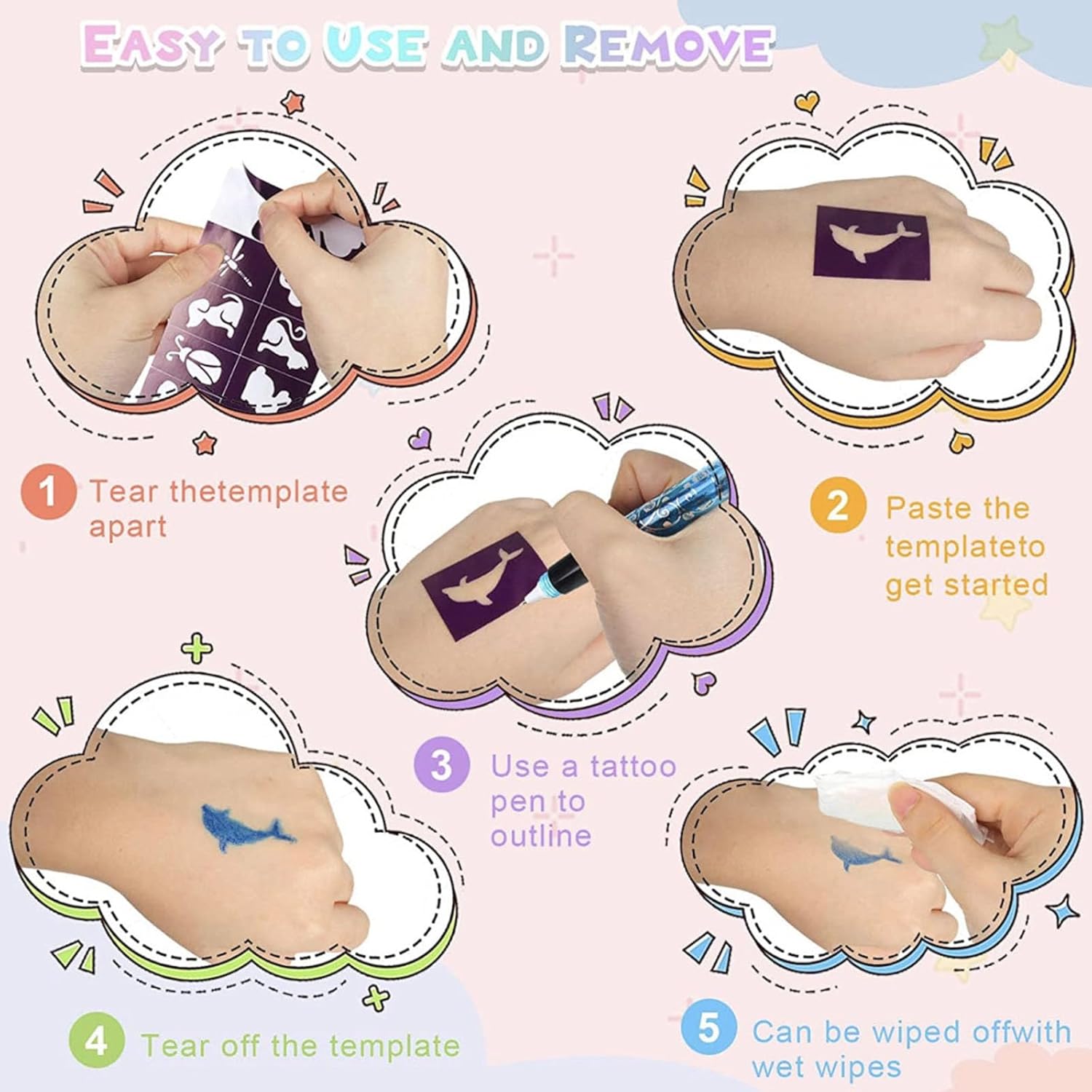 EASY TO USE AND REMOVE

1 Tear thetemplate apart

2 Paste the templateto get started

3 Use a tattoo pen to outline

4 Tear off the template

5 Can be wiped offwith wet wipes