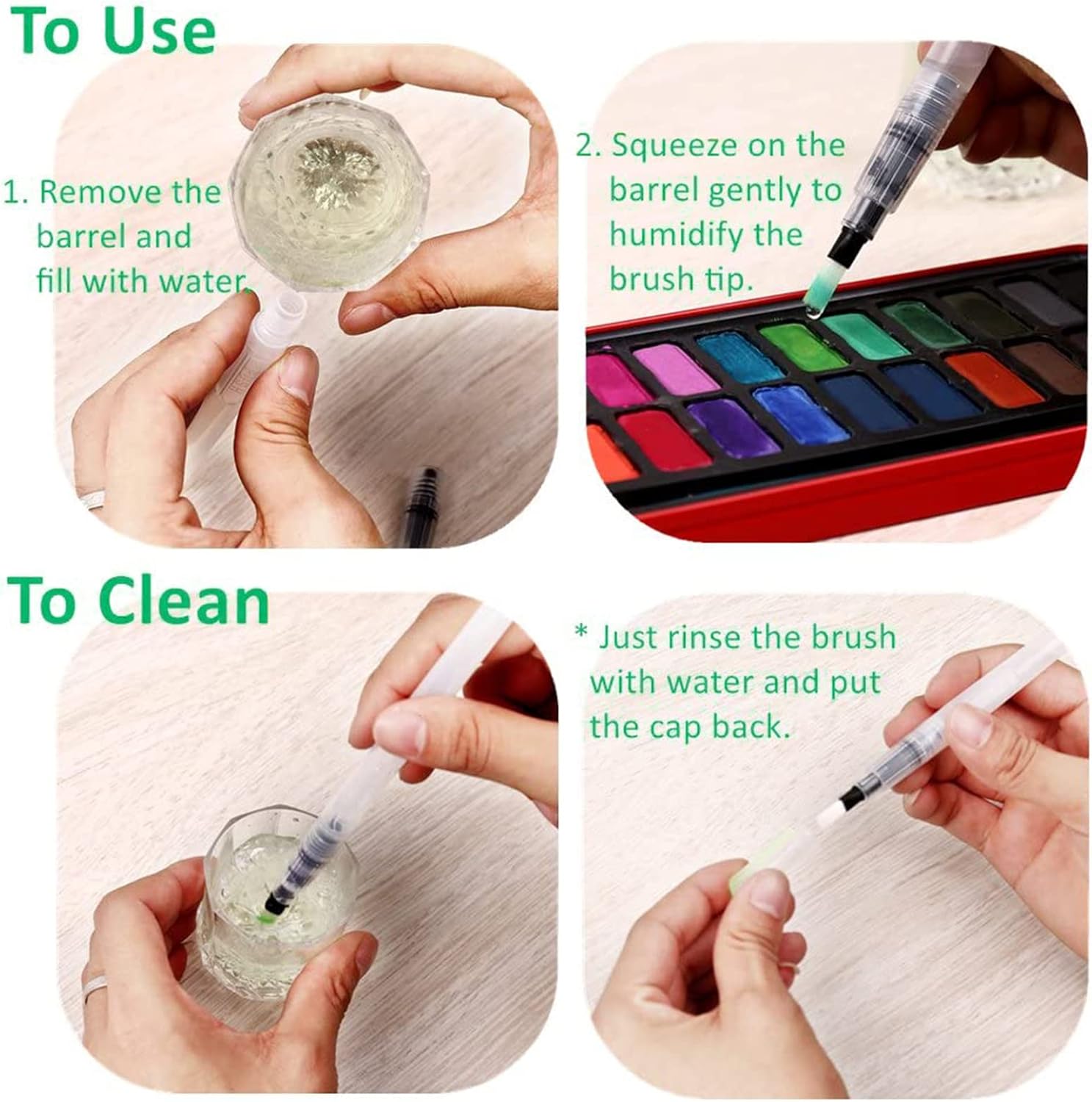 To Use

1. Remove the barrel and fill with water.

2. Squeeze on the barrel gently to humidify the brush tip.

To Clean

* Just rinse the brush with water and put the cap back.