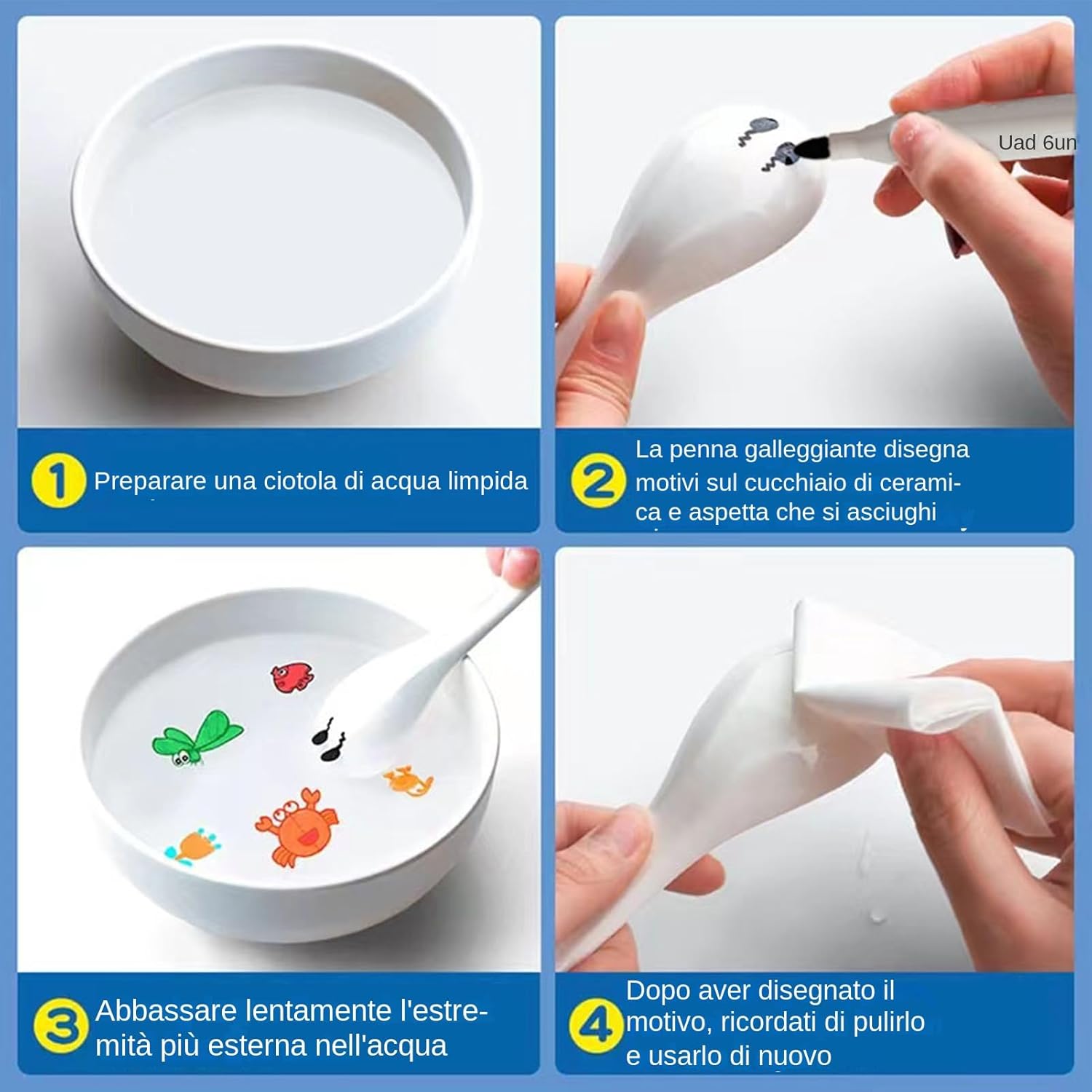 Uad 6un

1 Preparare una ciotola di acqua limpida

2 La penna galleggiante disegna motivi sul cucchiaio di ceramica e aspetta che si asciughi

3 Abbassare lentamente l'estremità più esterna nell'acqua

4 Dopo aver disegnato il motivo, ricordati di pulirlo e usarlo di nuovo