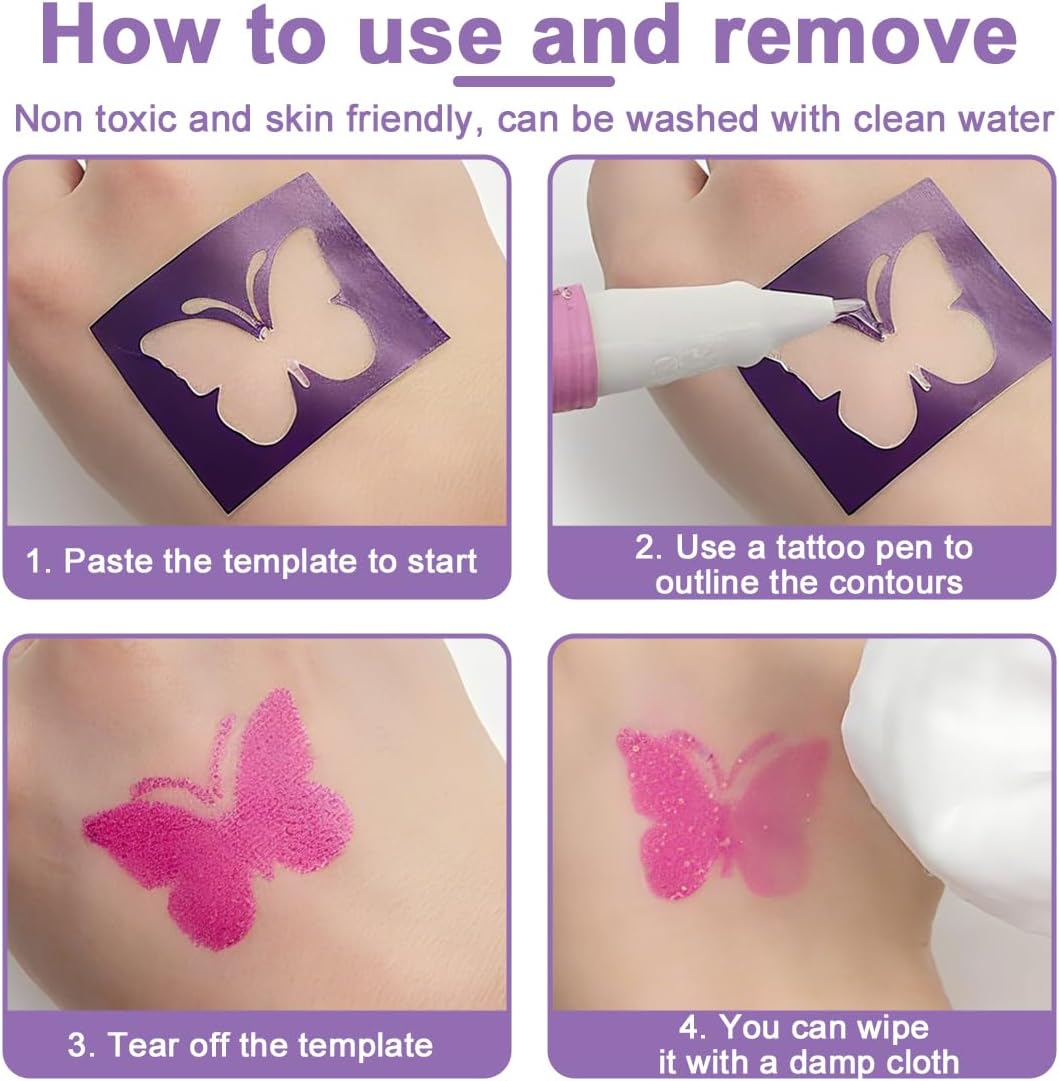 How to use and remove

Non toxic and skin friendly, can be washed with clean water

1. Paste the template to start

2. Use a tattoo pen to outline the contours

3. Tear off the template

4. You can wipe it with a damp cloth