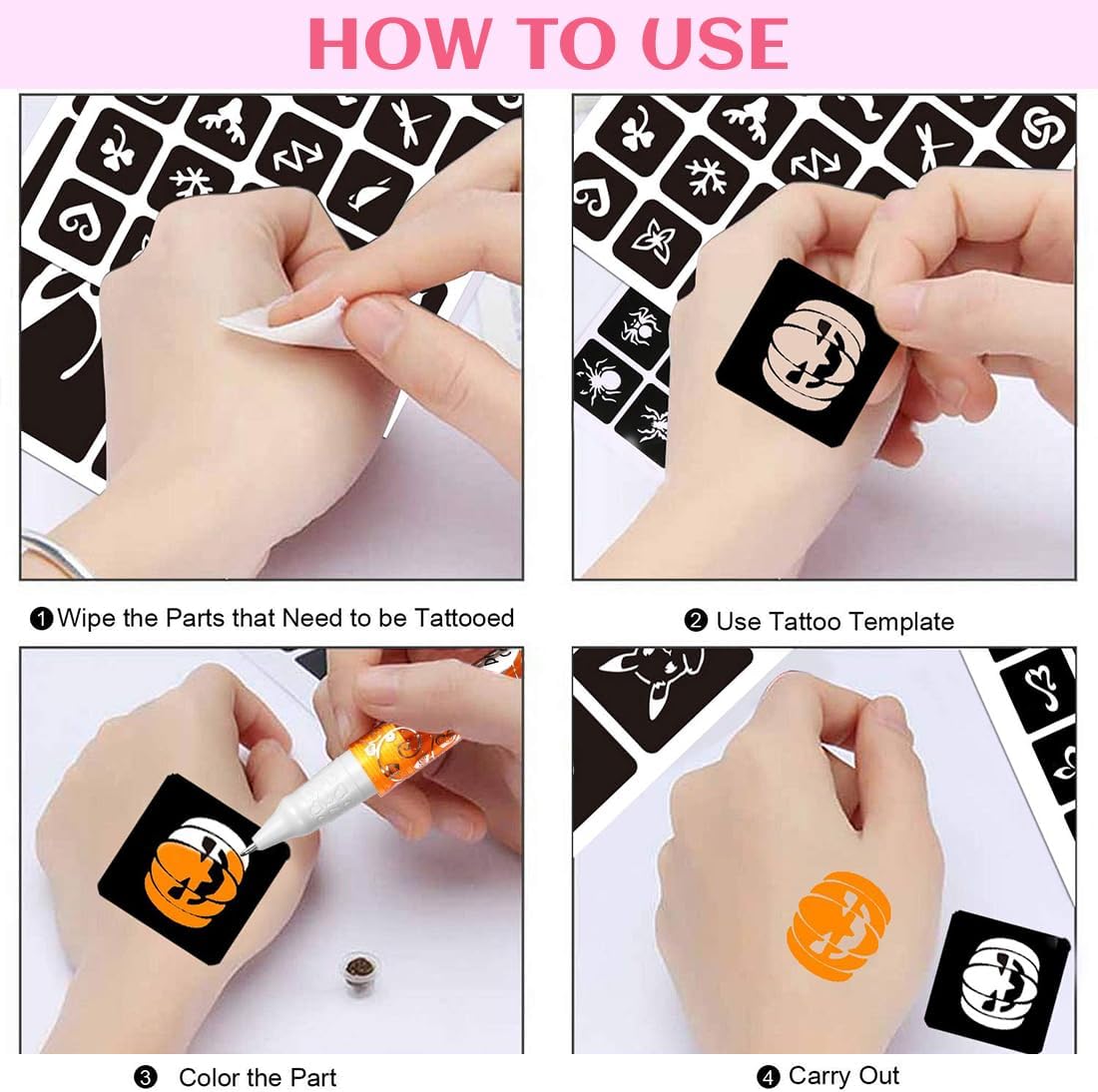 HOW TO USE

❶ Wipe the Parts that Need to be Tattooed

❷ Use Tattoo Template

❸ Color the Part

❹ Carry Out