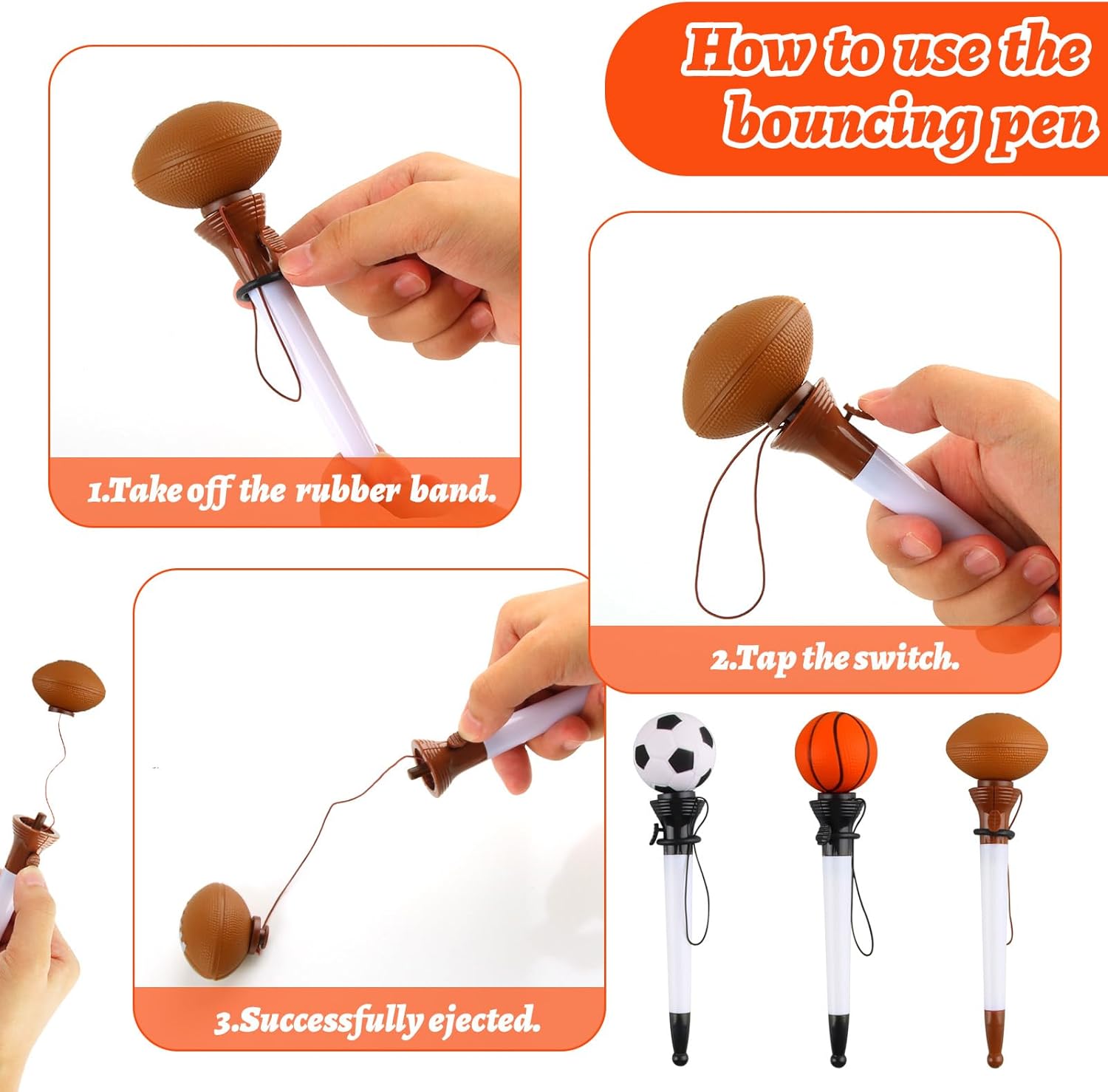 How to use the bouncing pen

1.Take off the rubber band.

2.Tap the switch.

3.Successfully ejected.