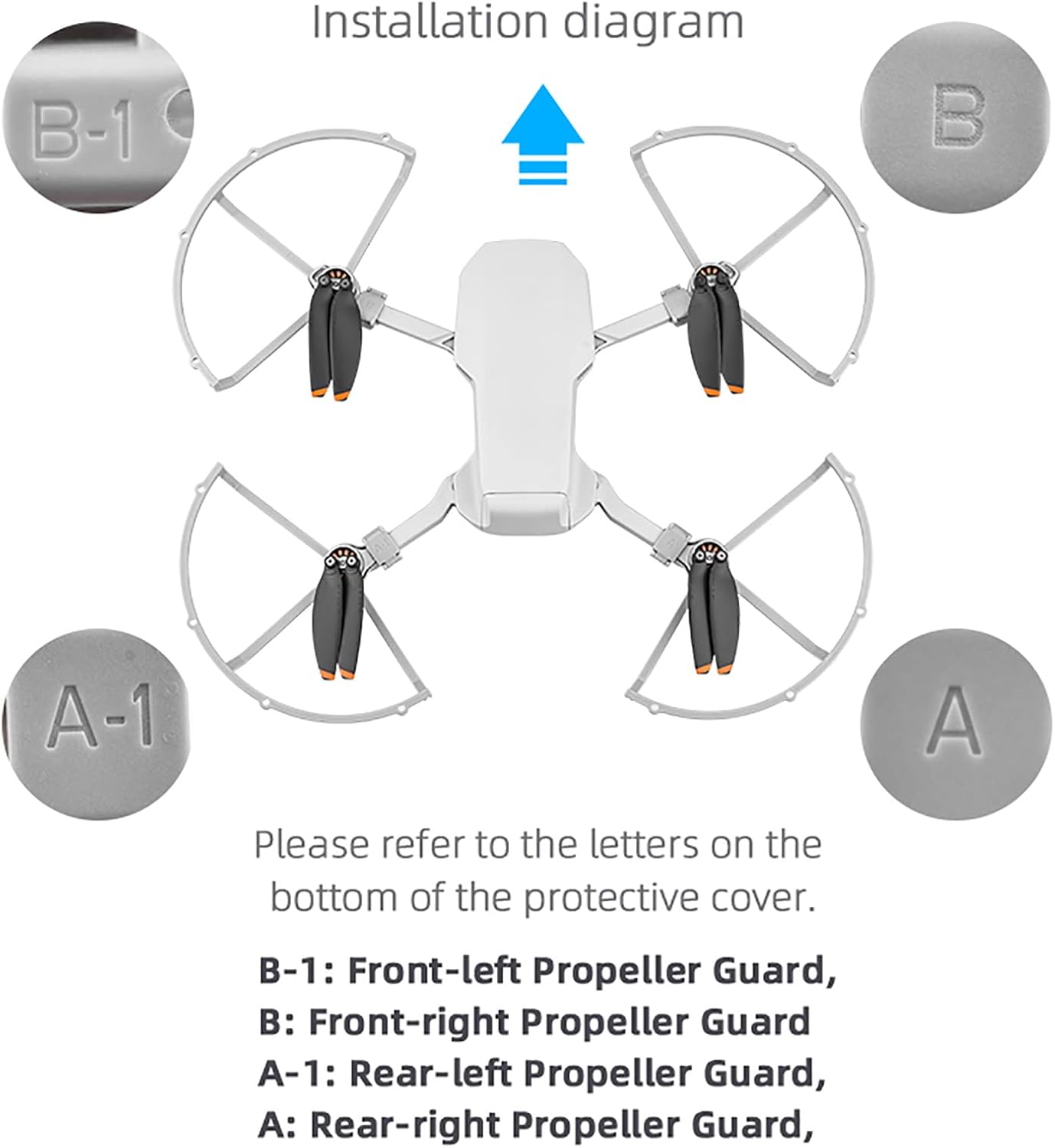 Installation diagram

B-1

B

A-1

A

Please refer to the letters on the bottom of the protective cover.

B-1: Front-left Propeller Guard,
B: Front-right Propeller Guard
A-1: Rear-left Propeller Guard,
A: Rear-right Propeller Guard,