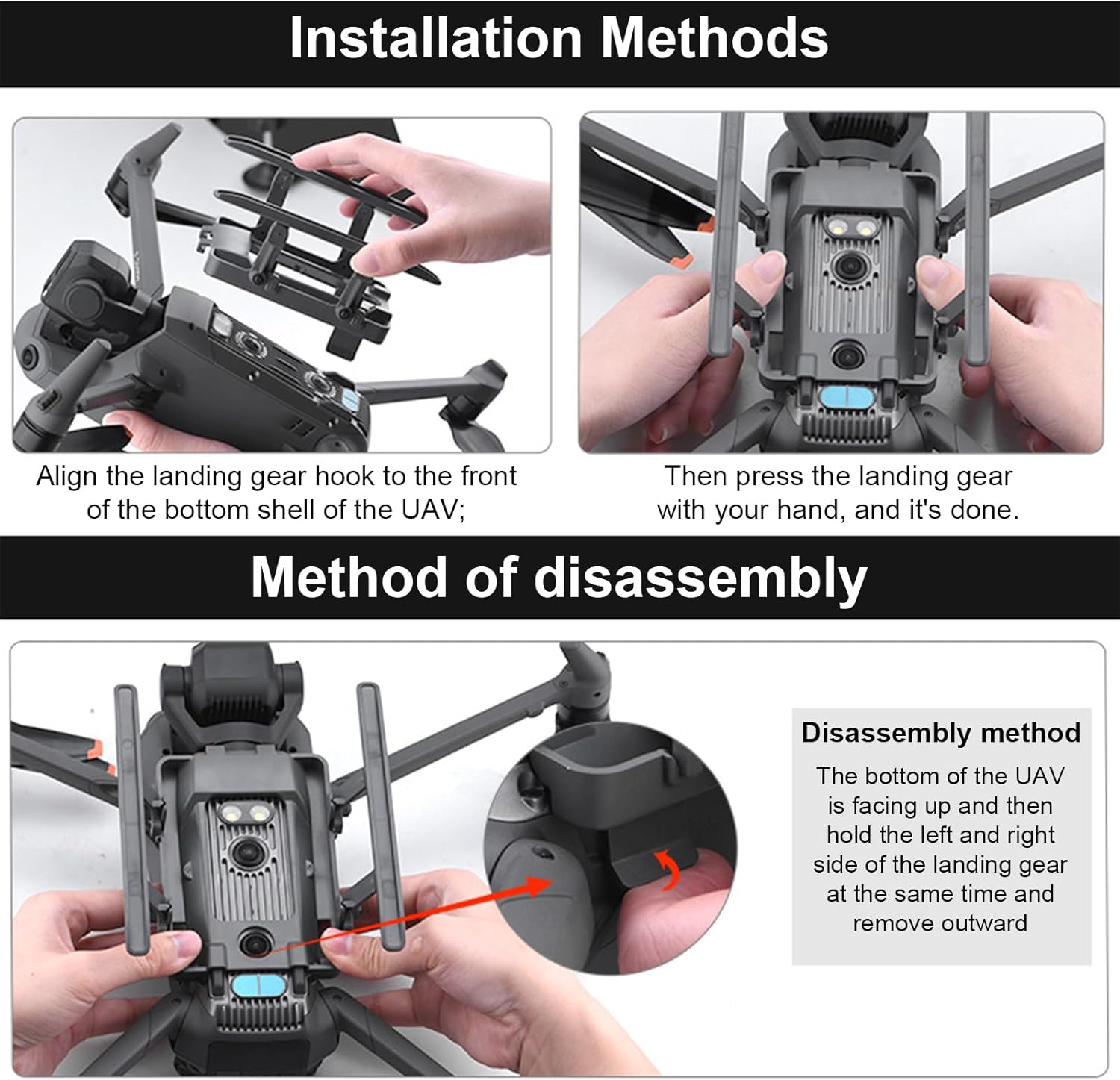 Installation Methods

Align the landing gear hook to the front of the bottom shell of the UAV;

Then press the landing gear with your hand, and it's done.

Method of disassembly

Disassembly method

The bottom of the UAV is facing up and then hold the left and right side of the landing gear at the same time and remove outward