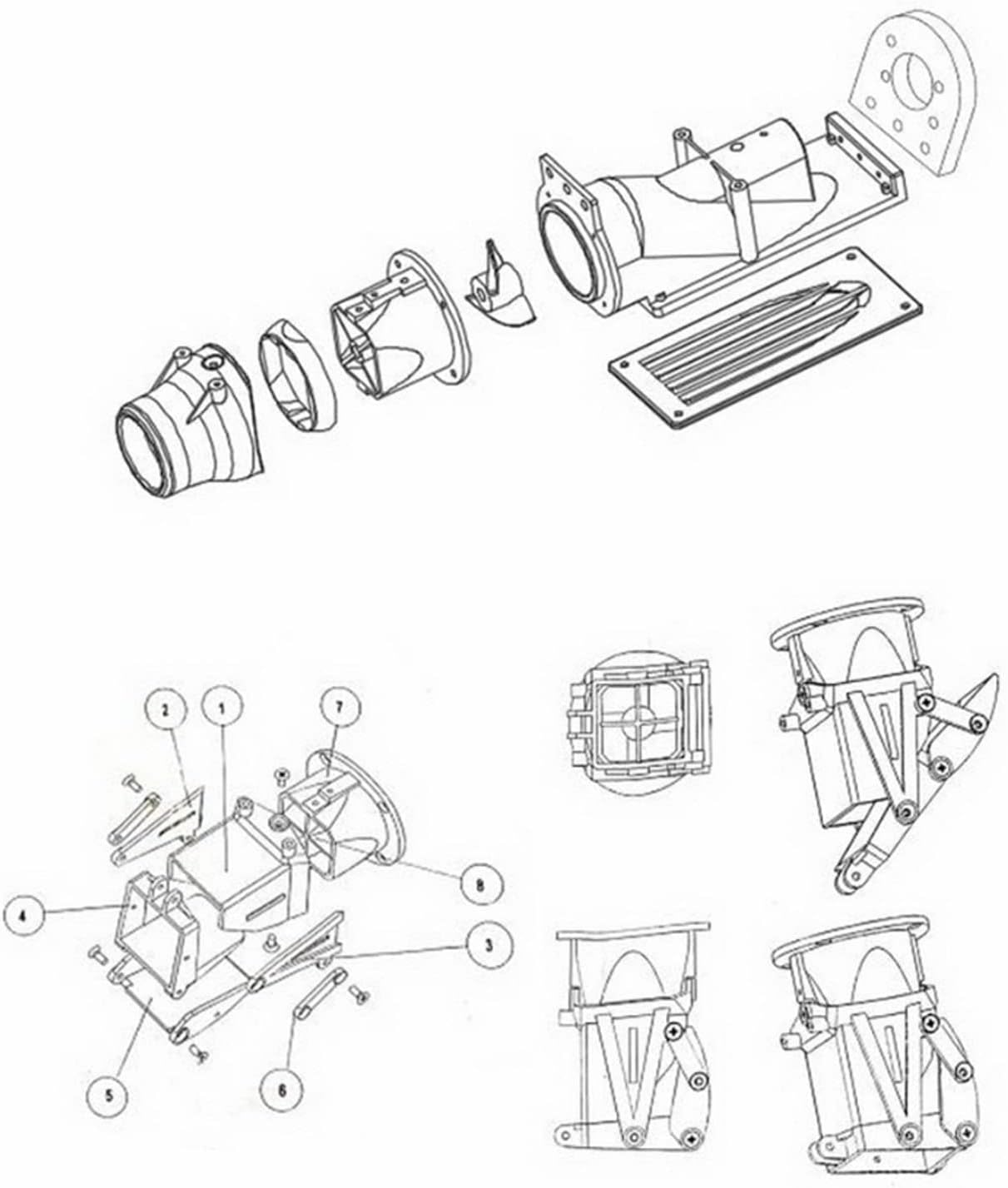 2
1
7
8
4
3
5
6