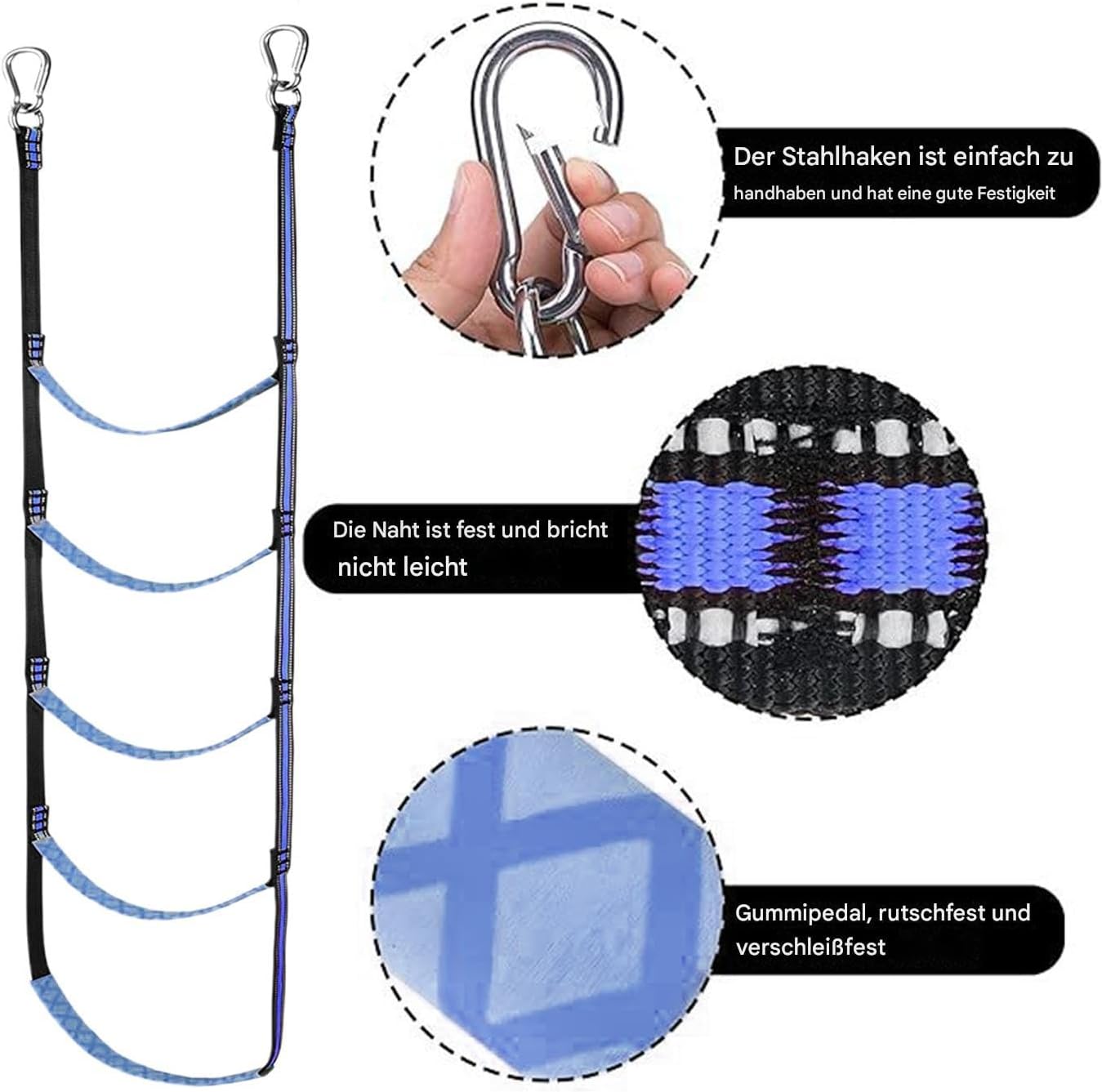 Der Stahlhaken ist einfach zu handhaben und hat eine gute Festigkeit

Die Naht ist fest und bricht nicht leicht

Gummipedal, rutschfest und verschleißfest