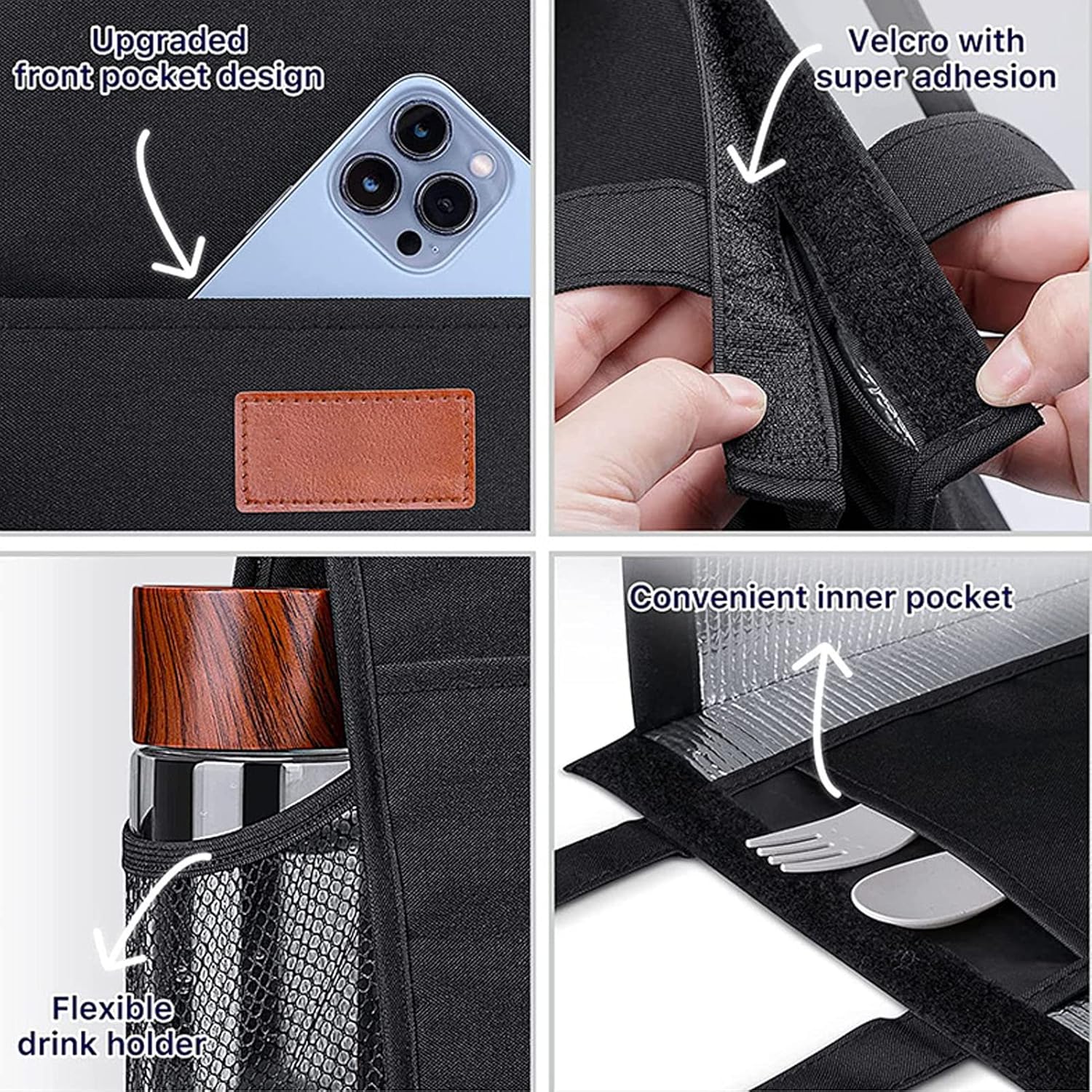 Upgraded front pocket design

Velcro with super adhesion

Flexible drink holder

Convenient inner pocket