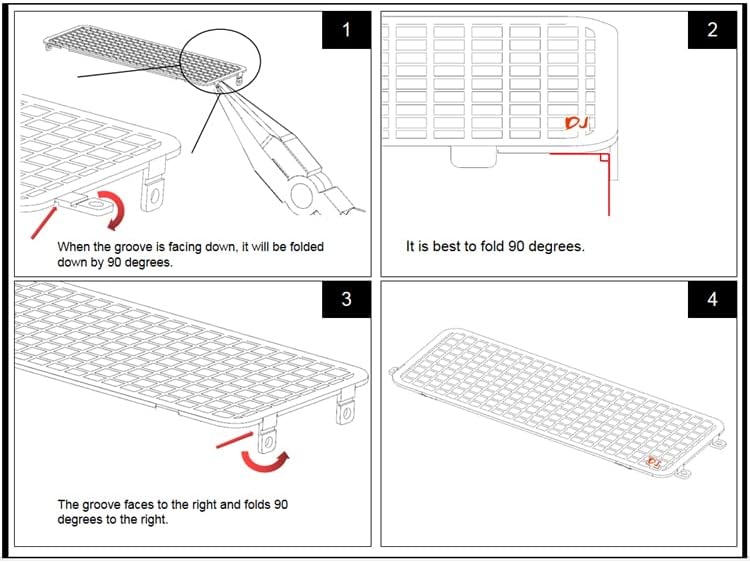 1

When the groove is facing down, it will be folded down by 90 degrees.

2

DJ

It is best to fold 90 degrees.

3

The groove faces to the right and folds 90 degrees to the right.

4

DJ