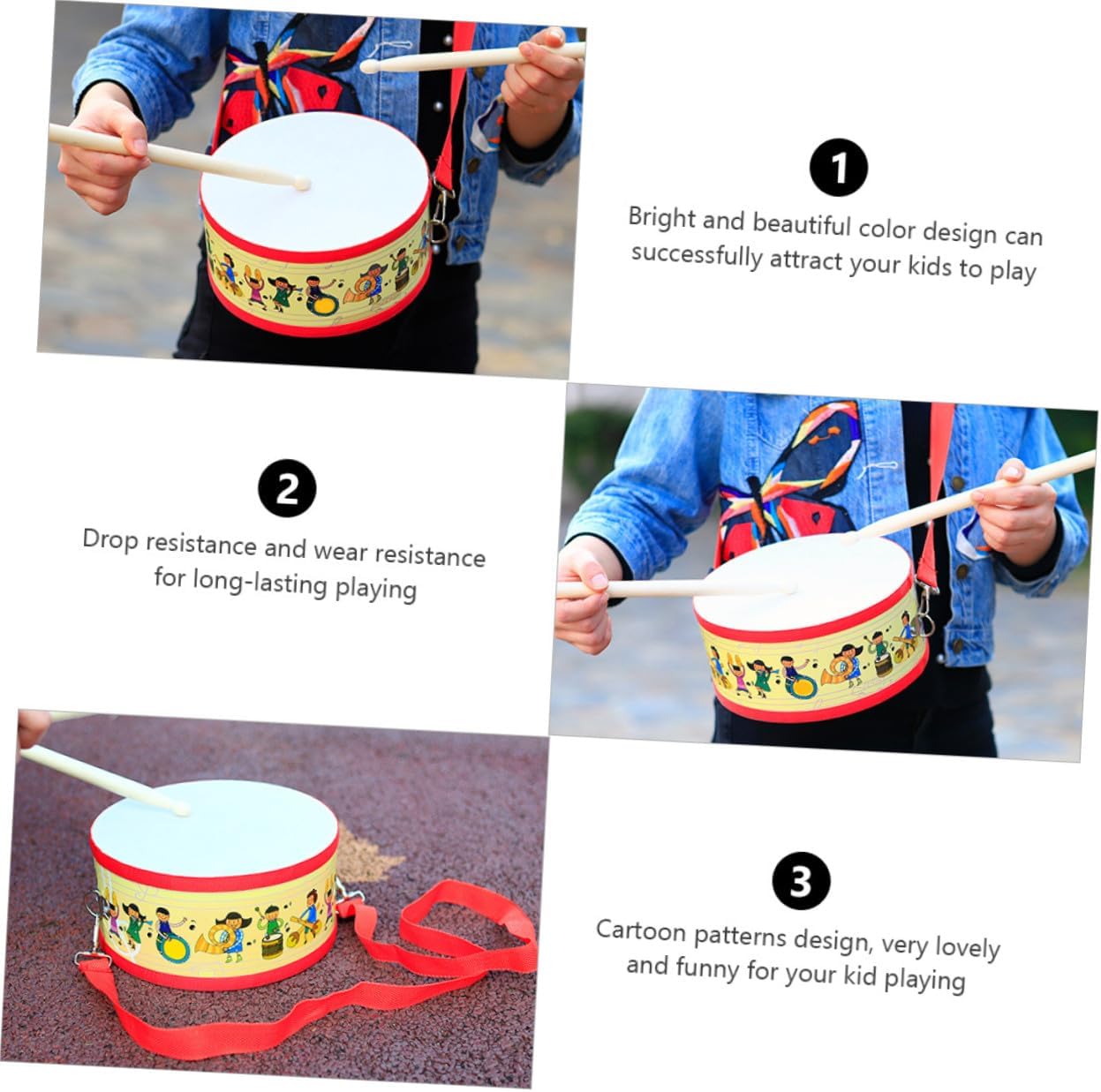 1

Bright and beautiful color design can successfully attract your kids to play

2

Drop resistance and wear resistance for long-lasting playing

3

Cartoon patterns design, very lovely and funny for your kid playing