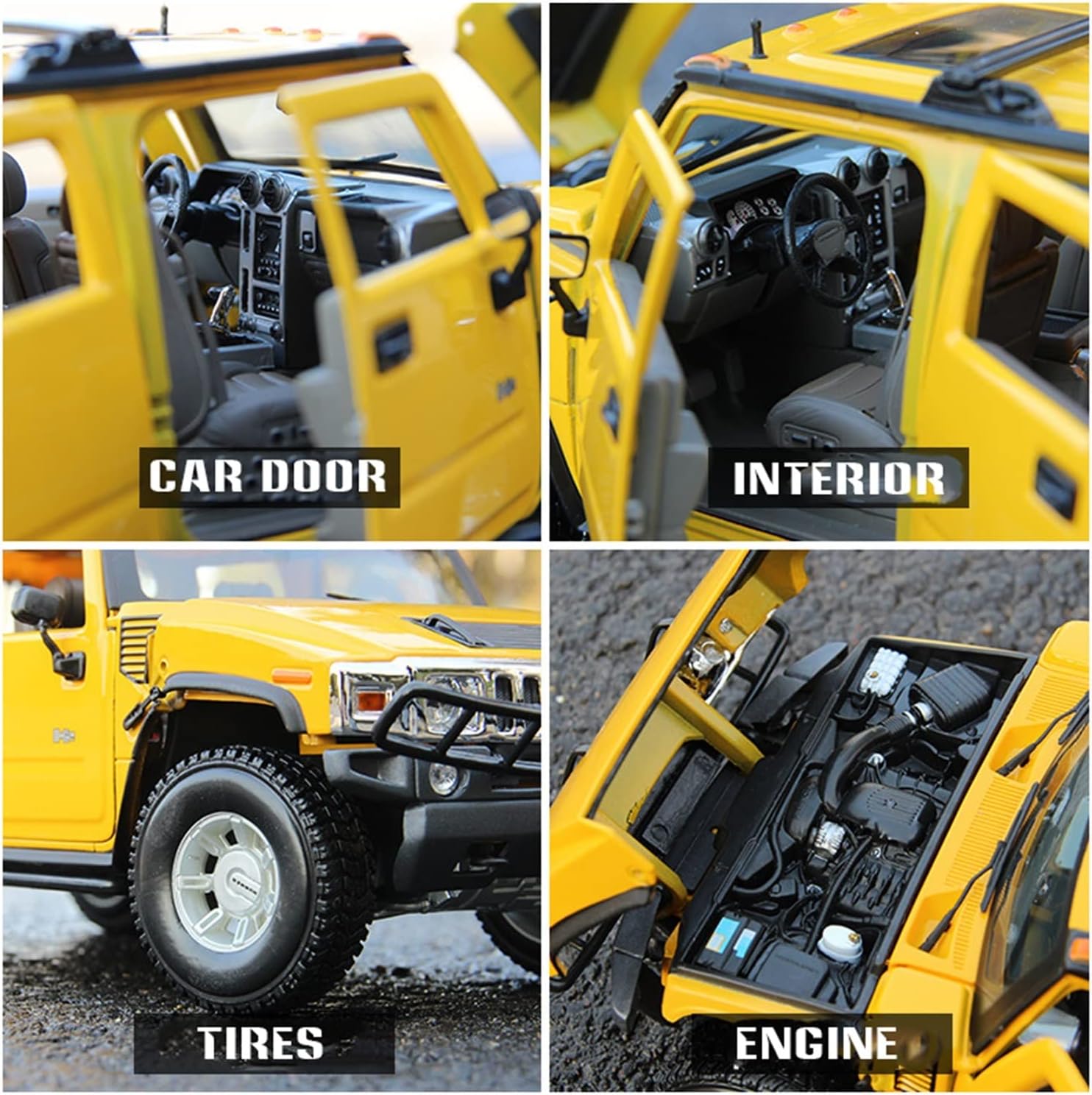 CAR DOOR

INTERIOR

TIRES

ENGINE