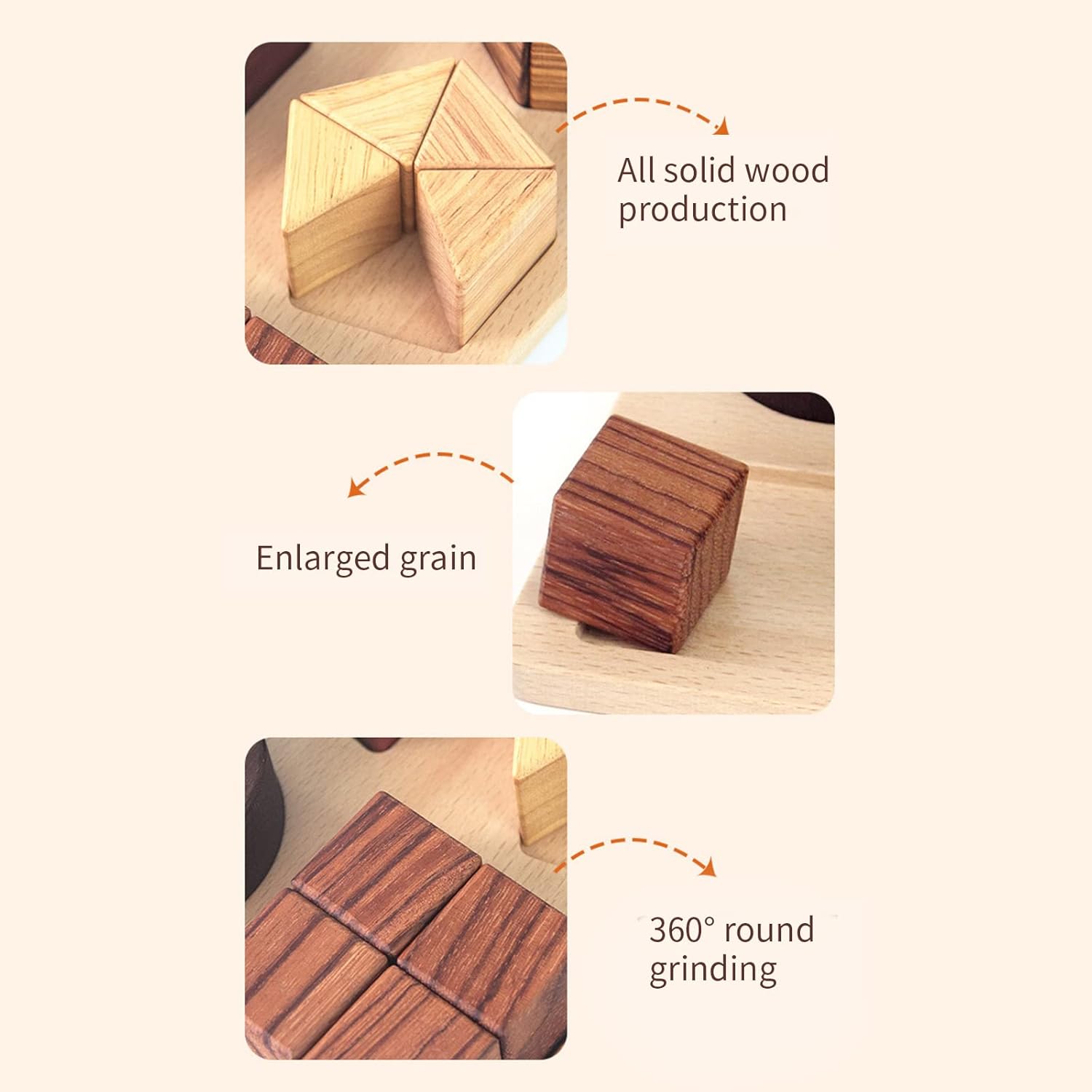 All solid wood production

Enlarged grain

360° round grinding