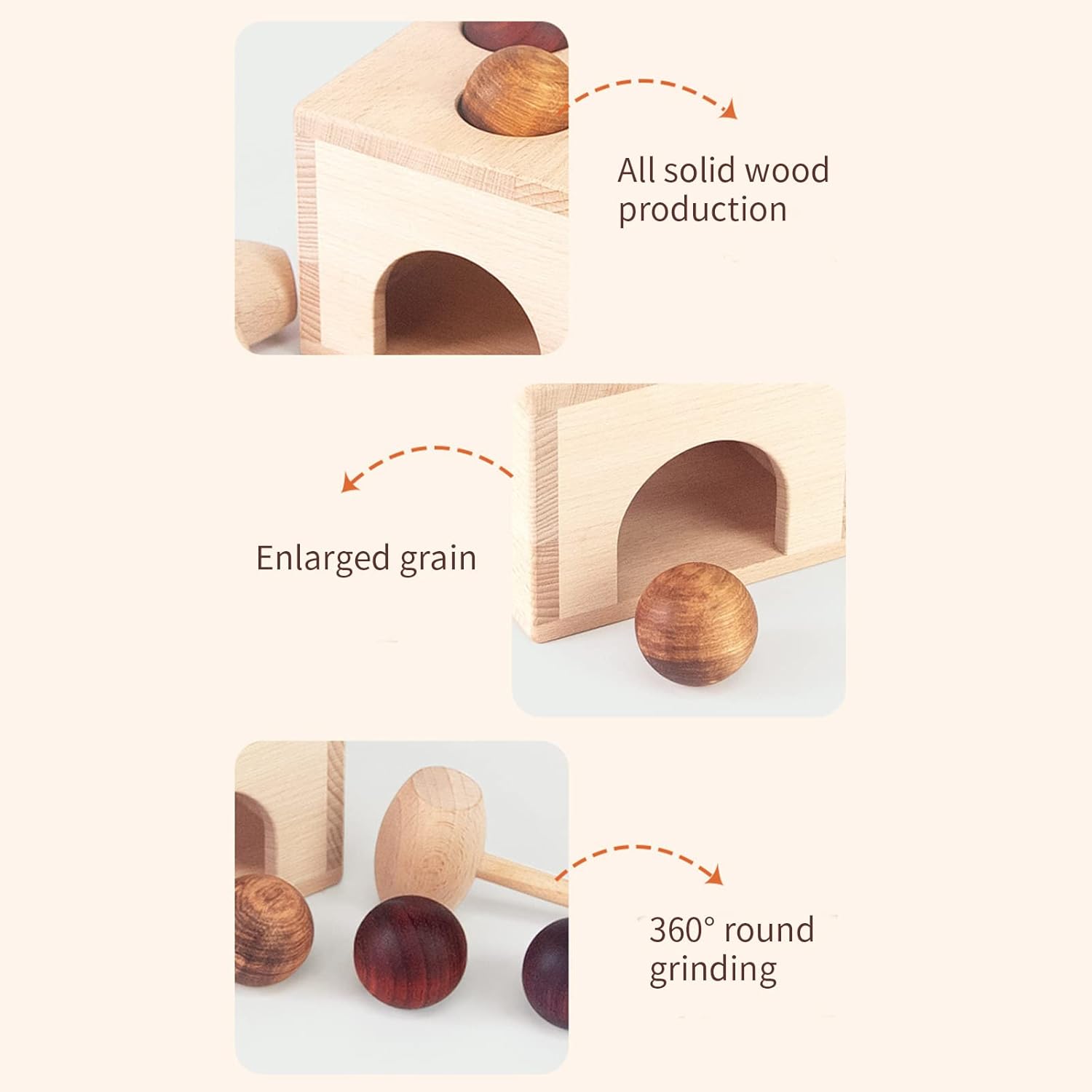 All solid wood production

Enlarged grain

360° round grinding