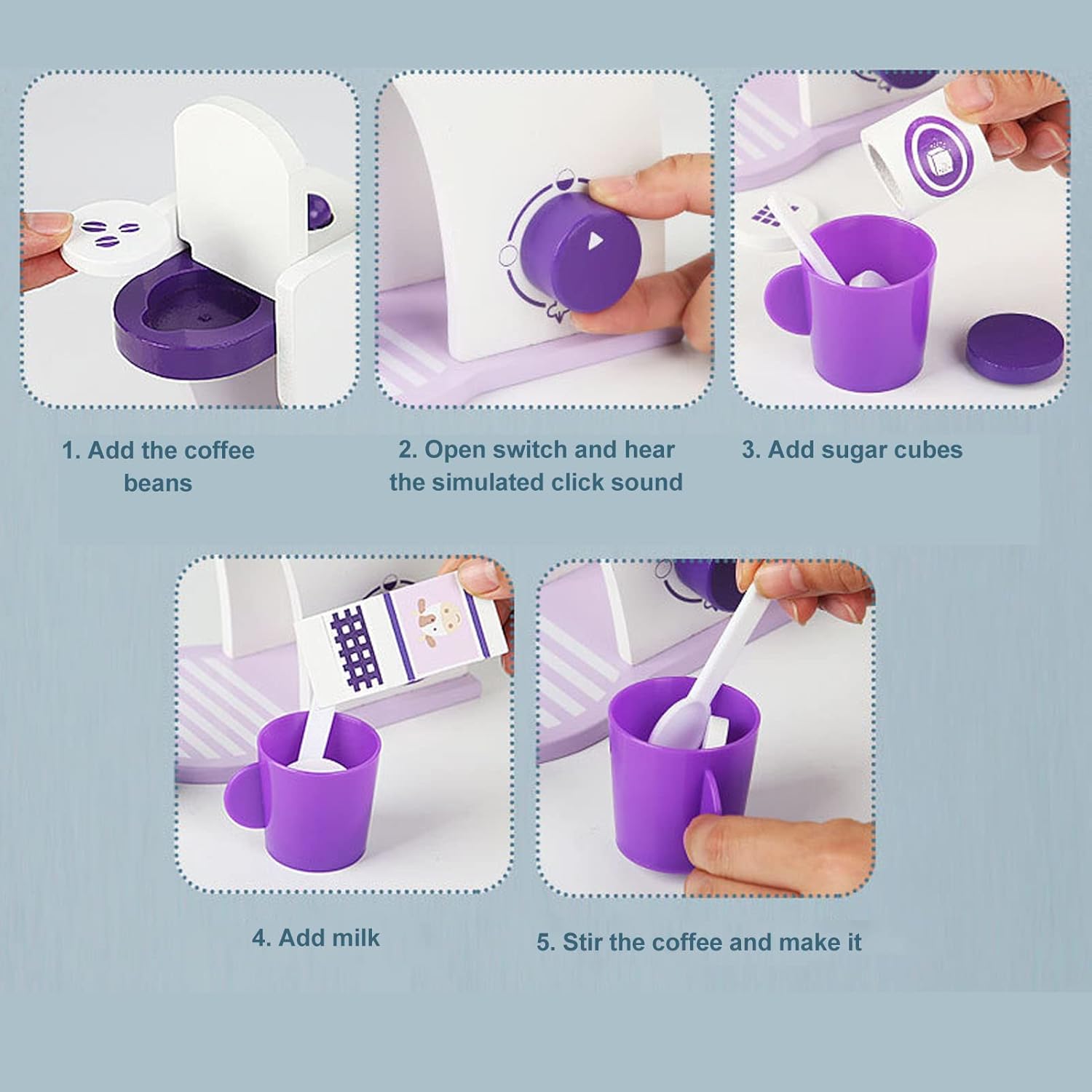 1. Add the coffee beans

2. Open switch and hear the simulated click sound

3. Add sugar cubes

4. Add milk

5. Stir the coffee and make it