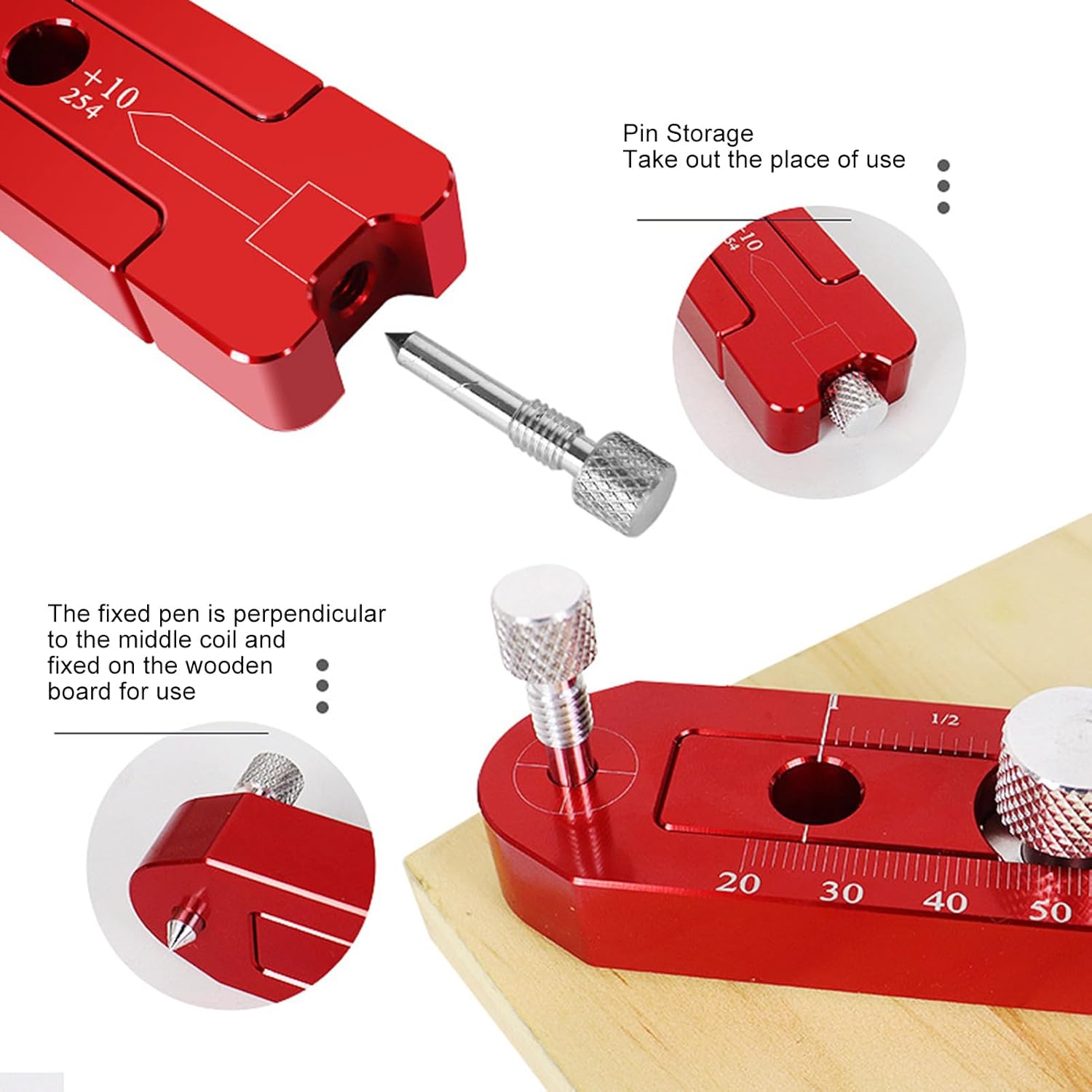 +10
254

Pin Storage
Take out the place of use

-10
54

The fixed pen is perpendicular to the middle coil and fixed on the wooden board for use

1
1/2
20
30
40
50