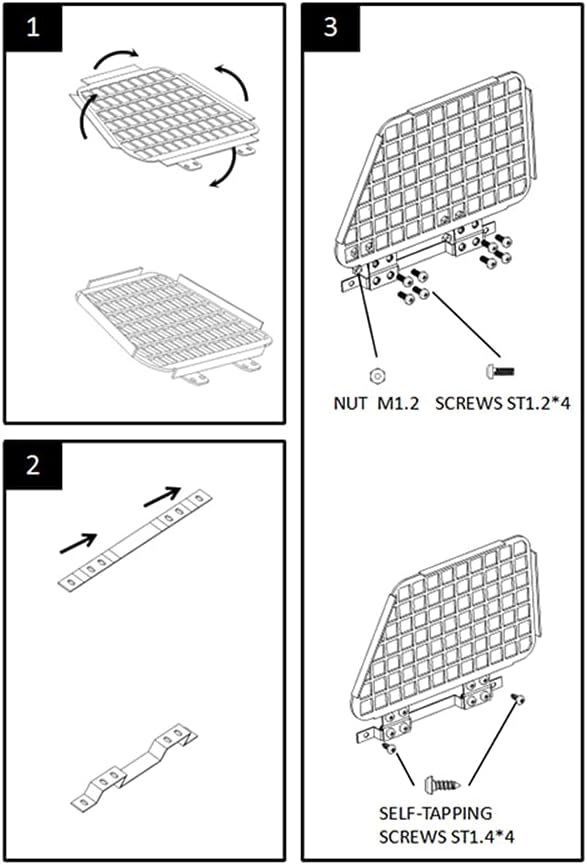 1

2

3

NUT M1.2 SCREWS ST1.2*4

SELF-TAPPING SCREWS ST1.4*4