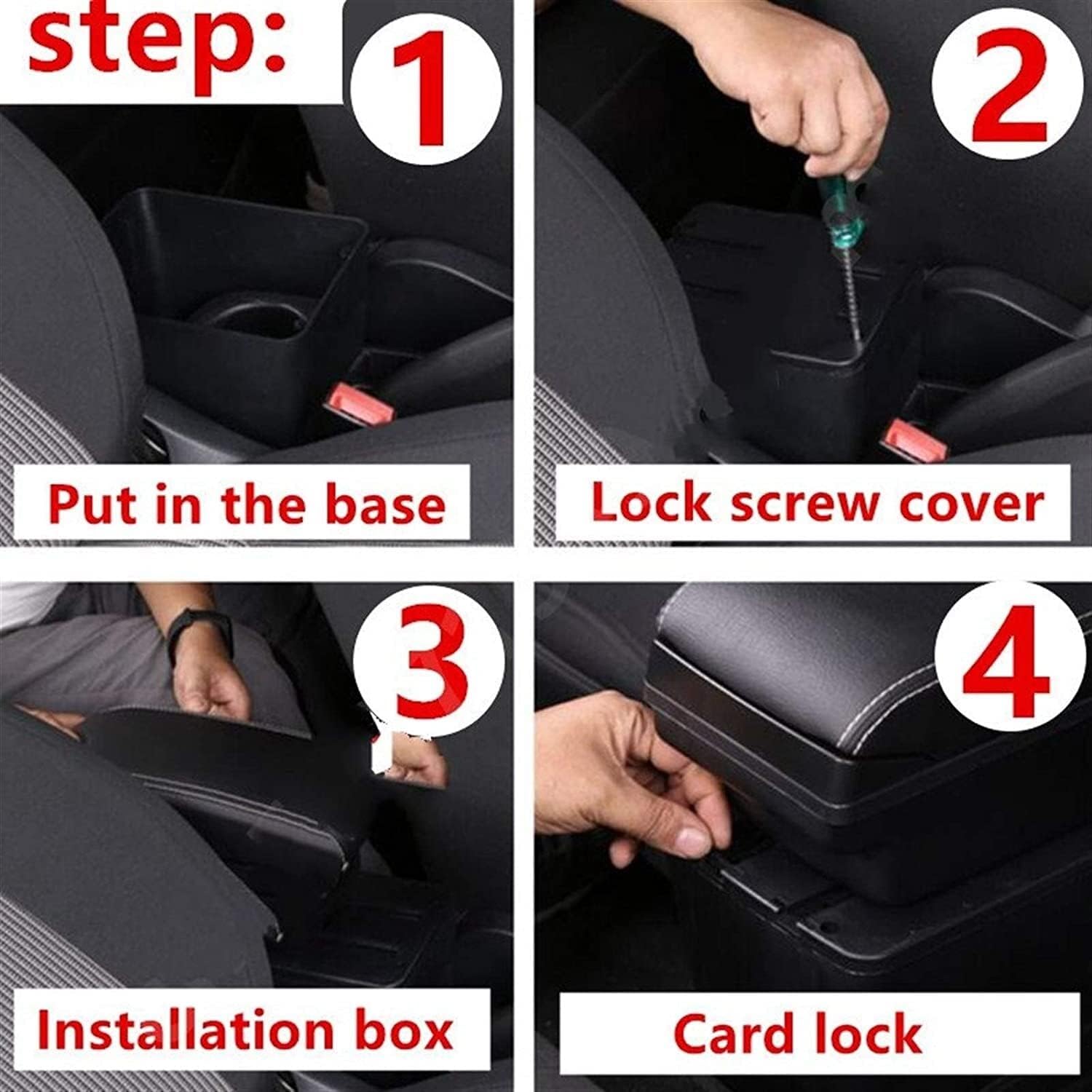 step:

1

Put in the base

2

Lock screw cover

3

Installation box

4

Card lock