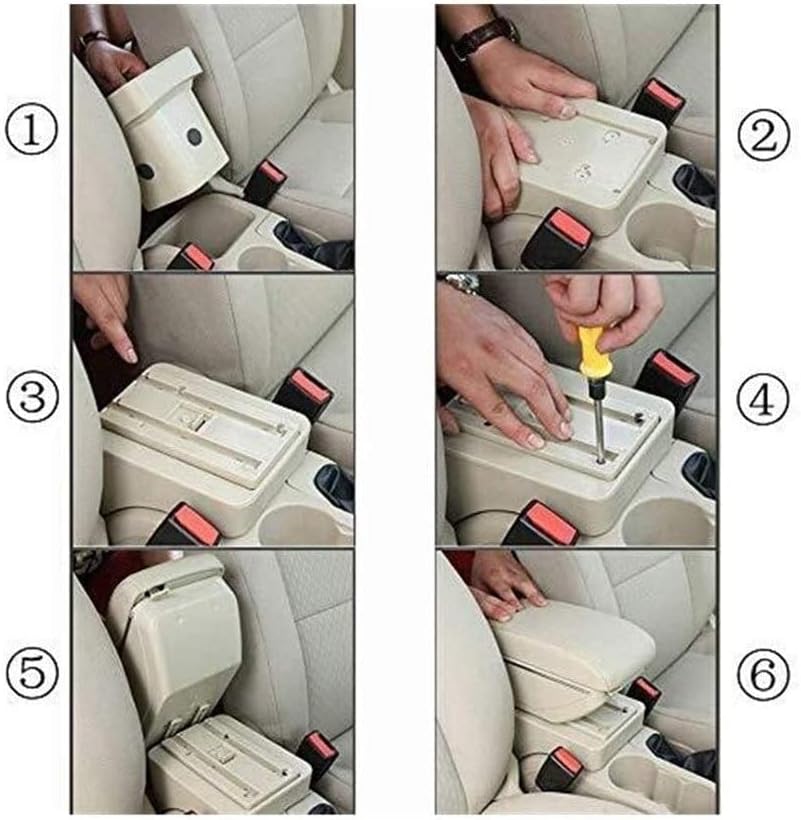 ①
②
③
④
⑤
⑥