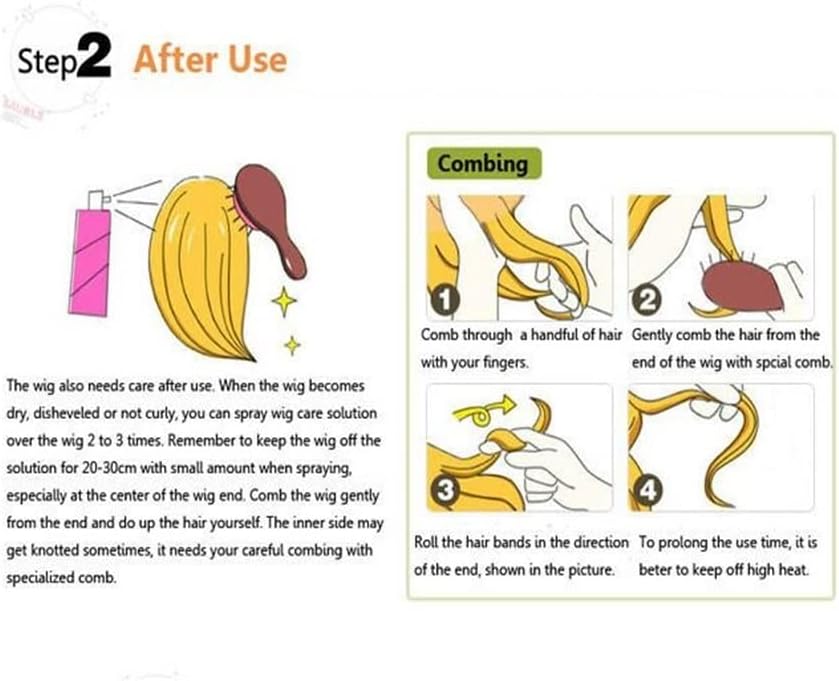 Step2 After Use

The wig also needs care after use. When the wig becomes dry, disheveled or not curly, you can spray wig care solution over the wig 2 to 3 times. Remember to keep the wig off the solution for 20-30cm with small amount when spraying, especially at the center of the wig end. Comb the wig gently from the end and do up the hair yourself. The inner side may get knotted sometimes, it needs your careful combing with specialized comb.

Combing

1

Comb through a handful of hair with your fingers.

2

Gently comb the hair from the end of the wig with spcial comb.

3

Roll the hair bands in the direction of the end, shown in the picture.

4

To prolong the use time, it is beter to keep off high heat.