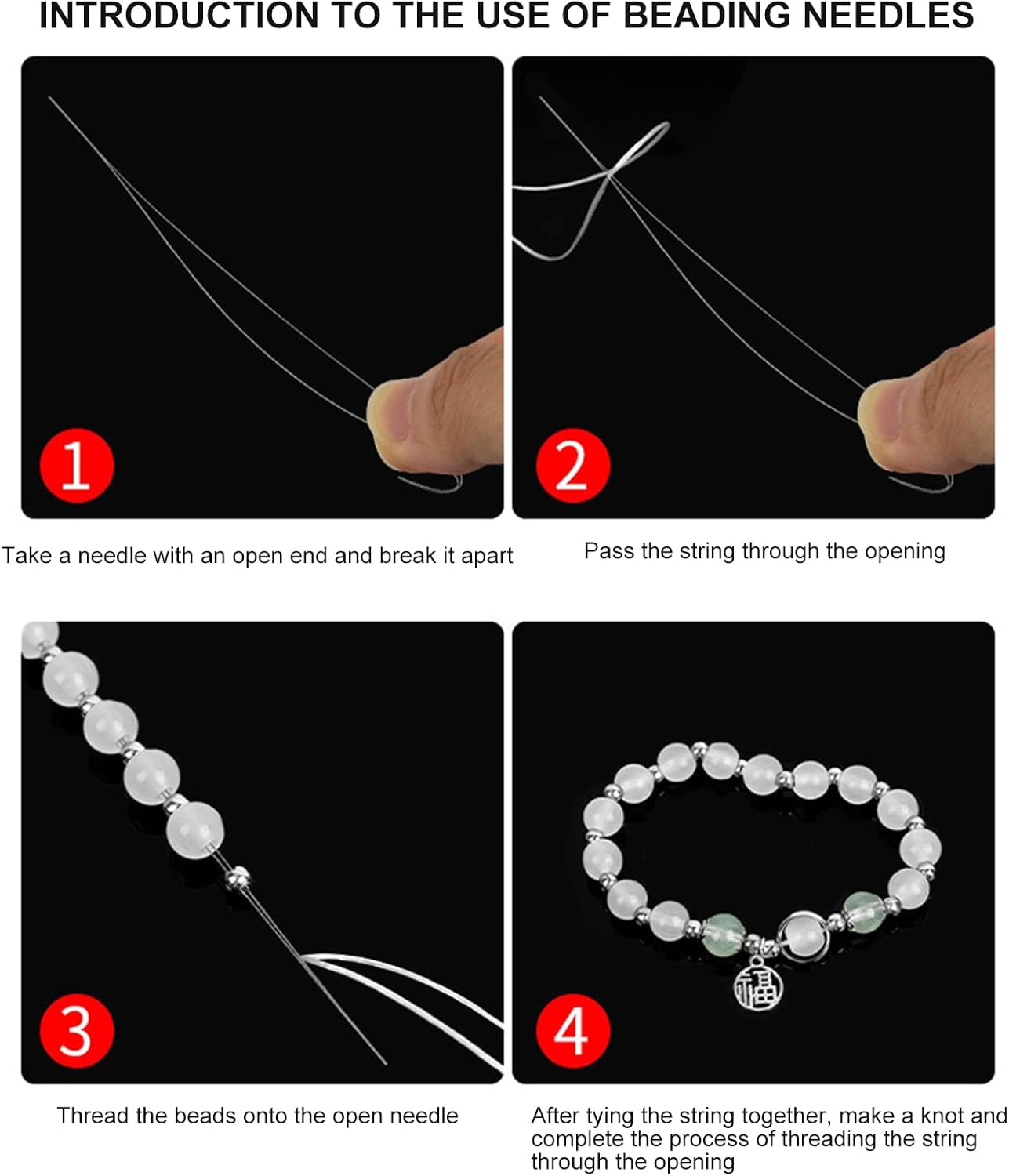 INTRODUCTION TO THE USE OF BEADING NEEDLES

1

Take a needle with an open end and break it apart

2

Pass the string through the opening

3

Thread the beads onto the open needle

4

福

After tying the string together, make a knot and complete the process of threading the string through the opening