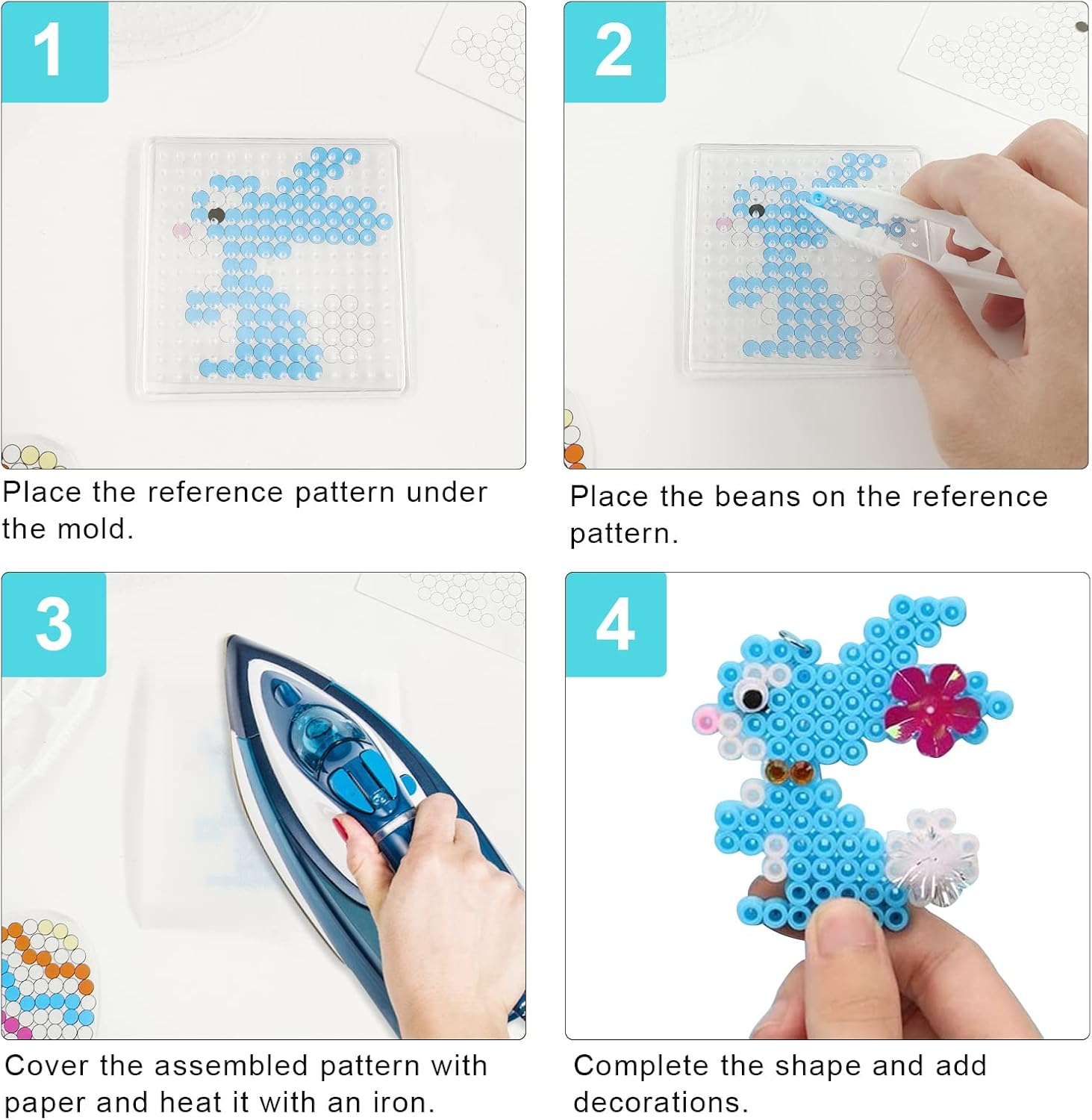 1

Place the reference pattern under the mold.

2

Place the beans on the reference pattern.

3

Cover the assembled pattern with paper and heat it with an iron.

4

Complete the shape and add decorations.