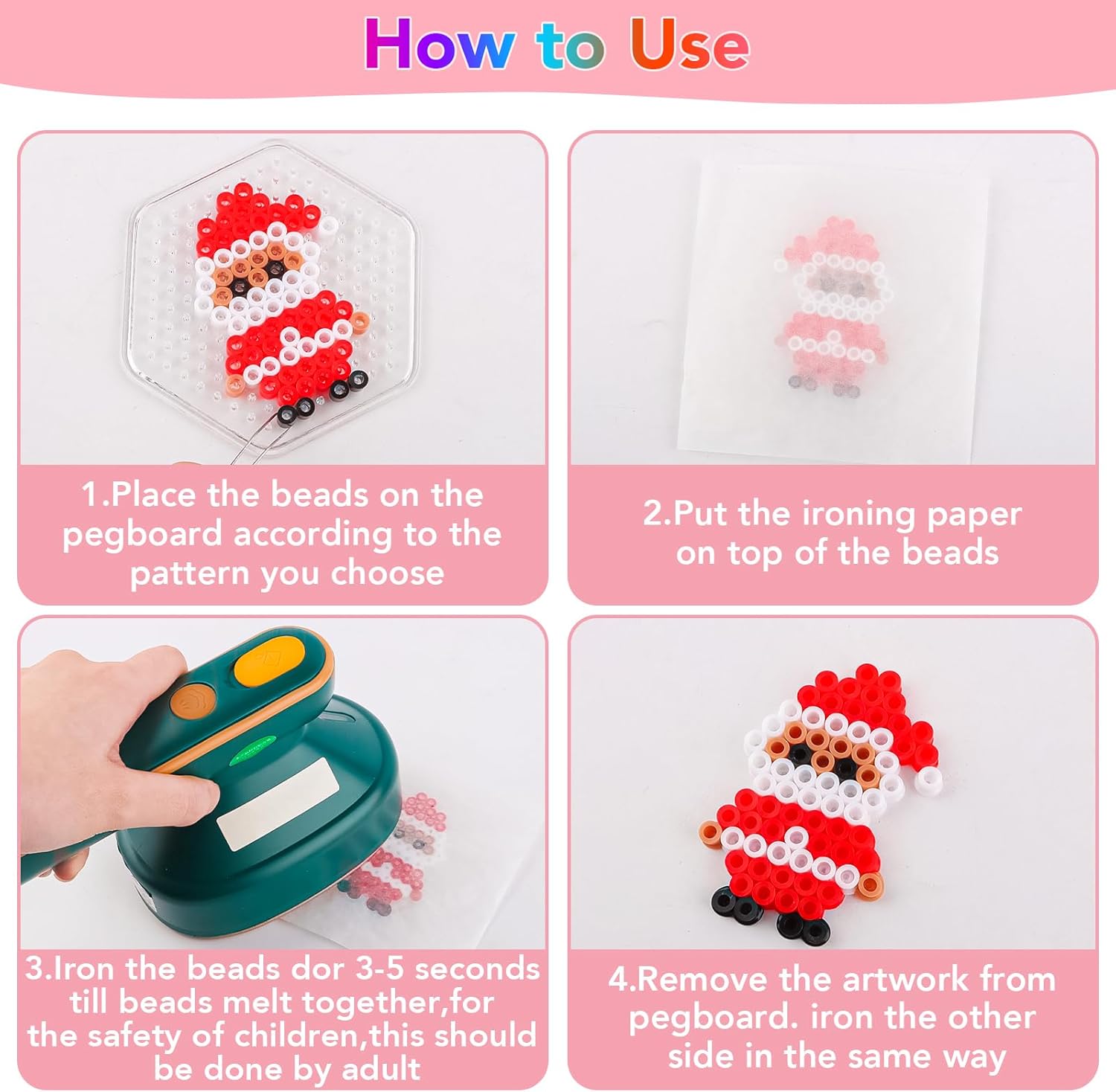 How to Use

1.Place the beads on the pegboard according to the pattern you choose

2.Put the ironing paper on top of the beads

3.Iron the beads dor 3-5 seconds till beads melt together,for the safety of children,this should be done by adult

4.Remove the artwork from pegboard. iron the other side in the same way