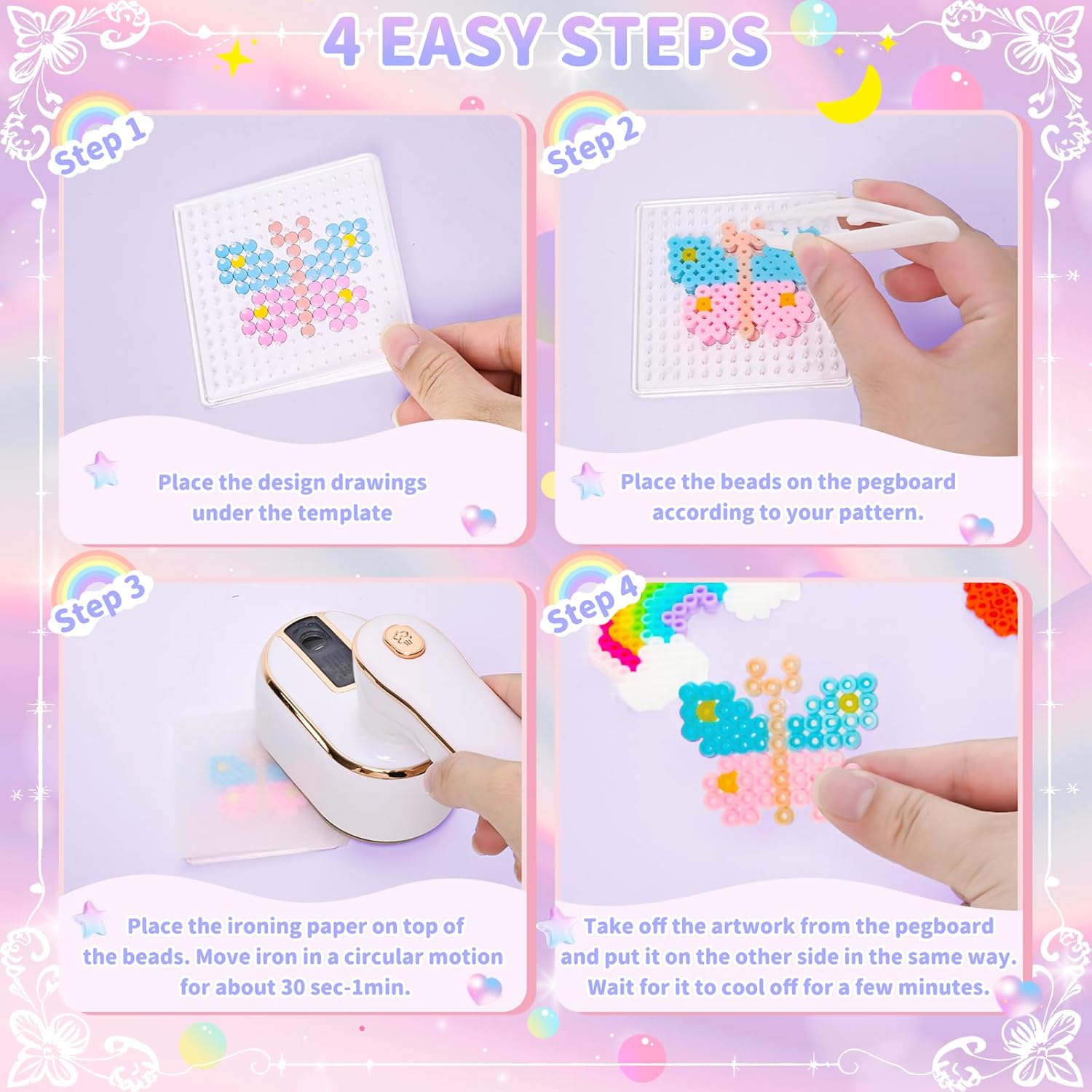 4 EASY STEPS

Step 1

Place the design drawings under the template

Step 2

Place the beads on the pegboard according to your pattern.

Step 3

Place the ironing paper on top of the beads. Move iron in a circular motion for about 30 sec-1min.

Step 4

Take off the artwork from the pegboard and put it on the other side in the same way. Wait for it to cool off for a few minutes.