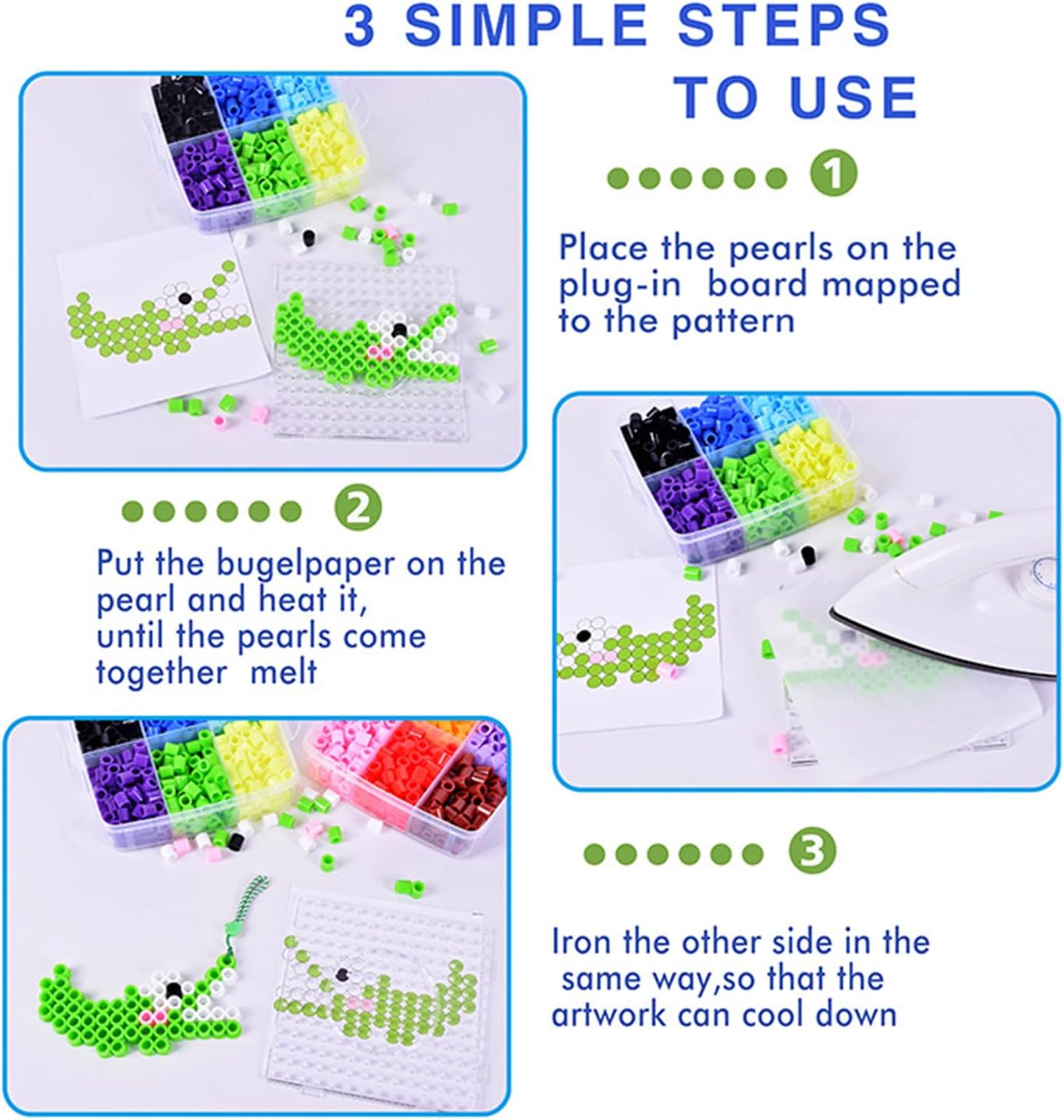 3 SIMPLE STEPS TO USE

1

Place the pearls on the plug-in board mapped to the pattern

2

Put the bugelpaper on the pearl and heat it, until the pearls come together melt

3

Iron the other side in the same way,so that the artwork can cool down