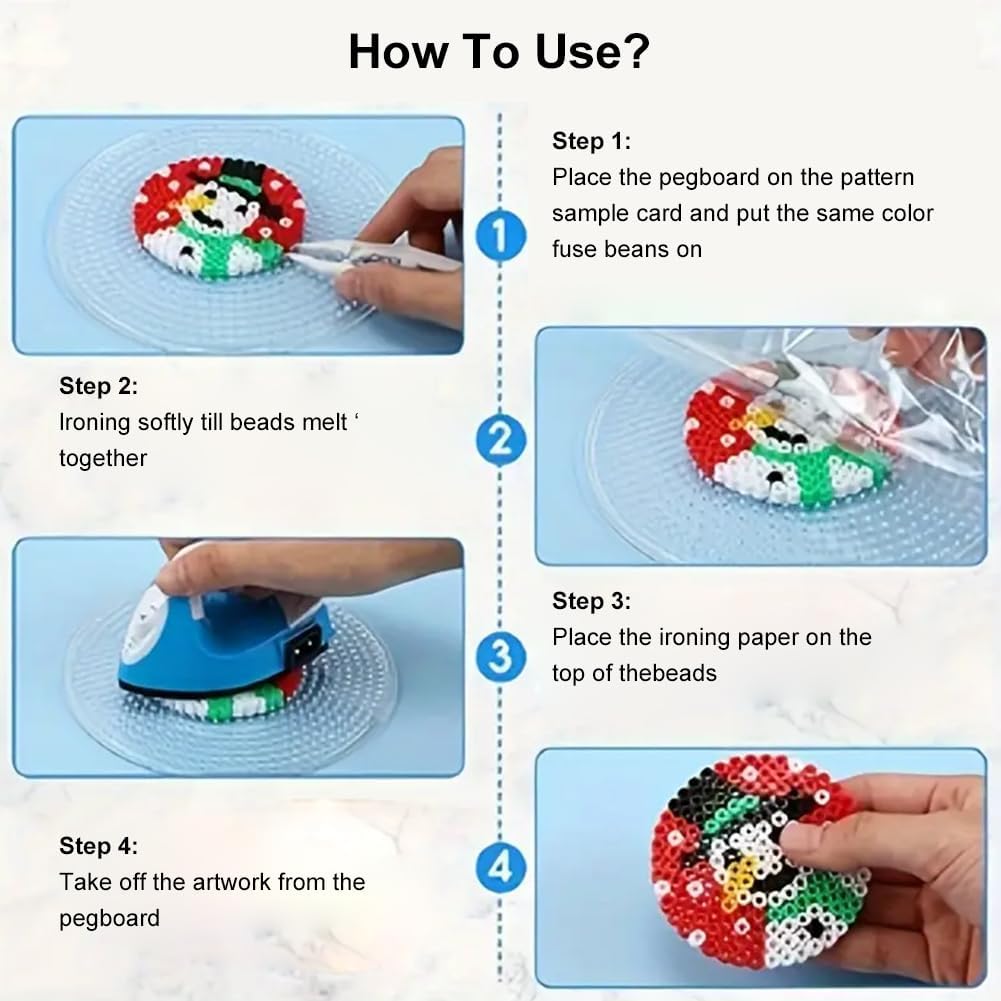 How To Use?

Step 1:
Place the pegboard on the pattern sample card and put the same color fuse beans on

1

Step 2:
Ironing softly till beads melt ‘ together

2

Step 3:
Place the ironing paper on the top of thebeads

3

Step 4:
Take off the artwork from the pegboard

4