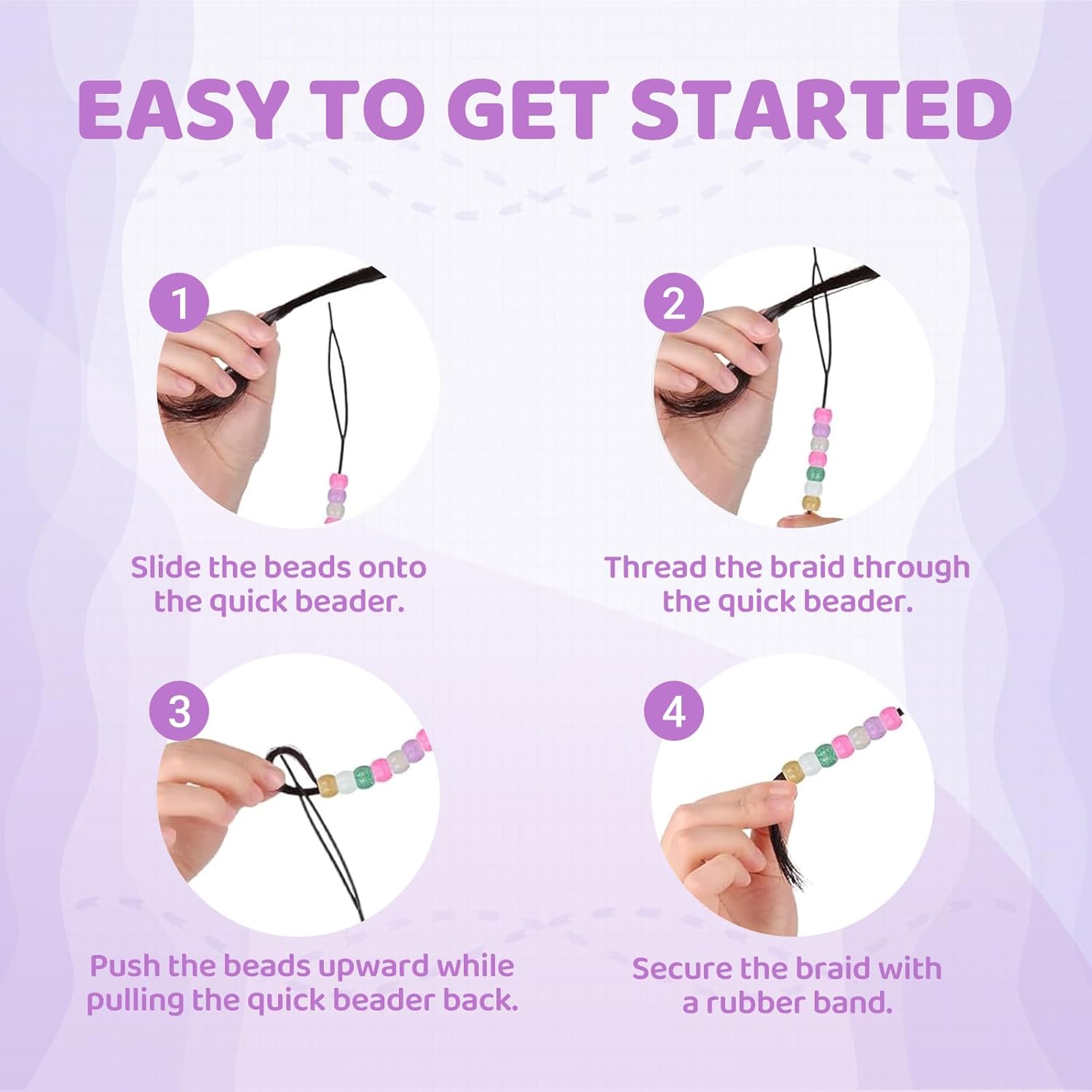 EASY TO GET STARTED

1

Slide the beads onto the quick beader.

2

Thread the braid through the quick beader.

3

Push the beads upward while pulling the quick beader back.

4

Secure the braid with a rubber band.