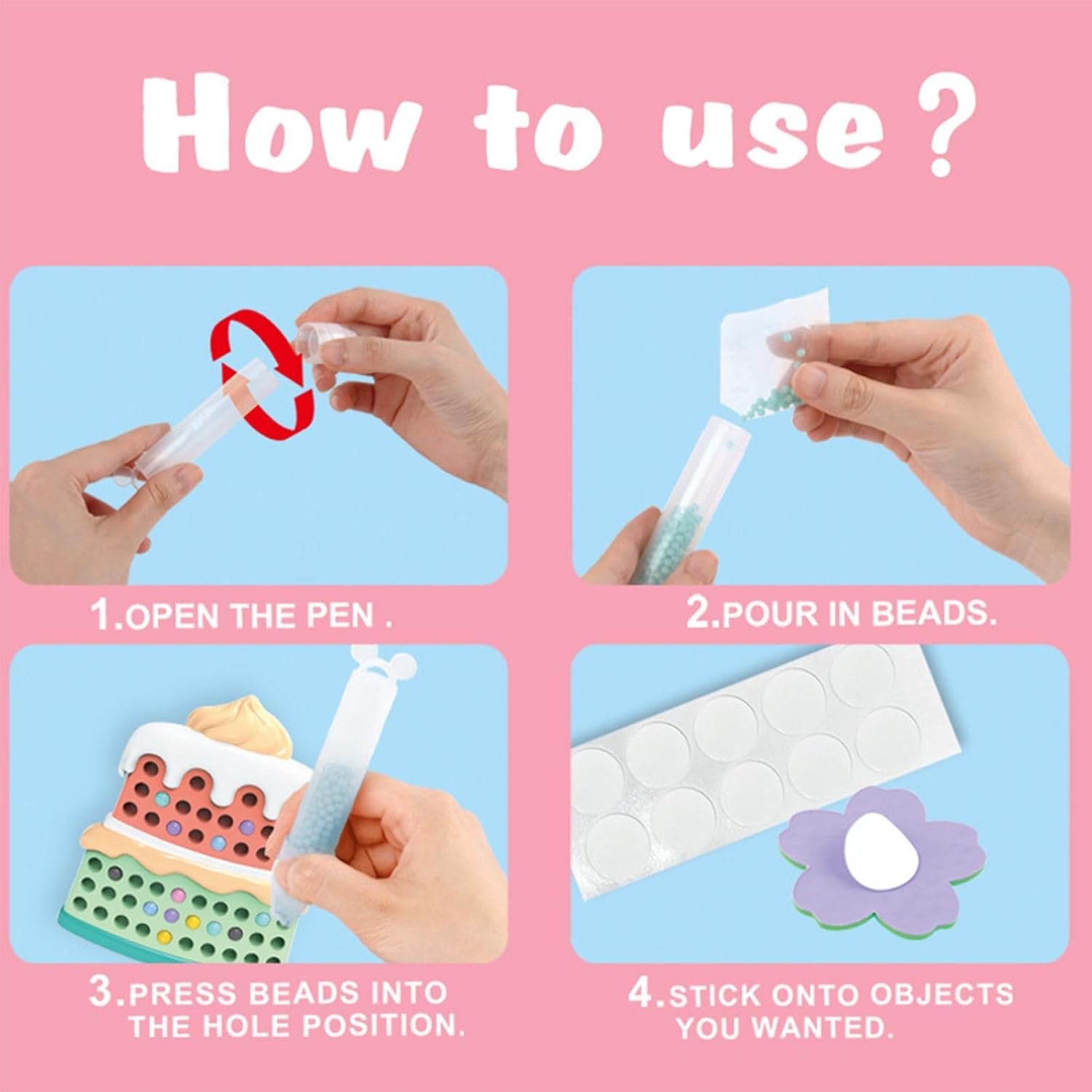 How to use ?

1.OPEN THE PEN .

2.POUR IN BEADS.

3.PRESS BEADS INTO THE HOLE POSITION.

4.STICK ONTO OBJECTS YOU WANTED.