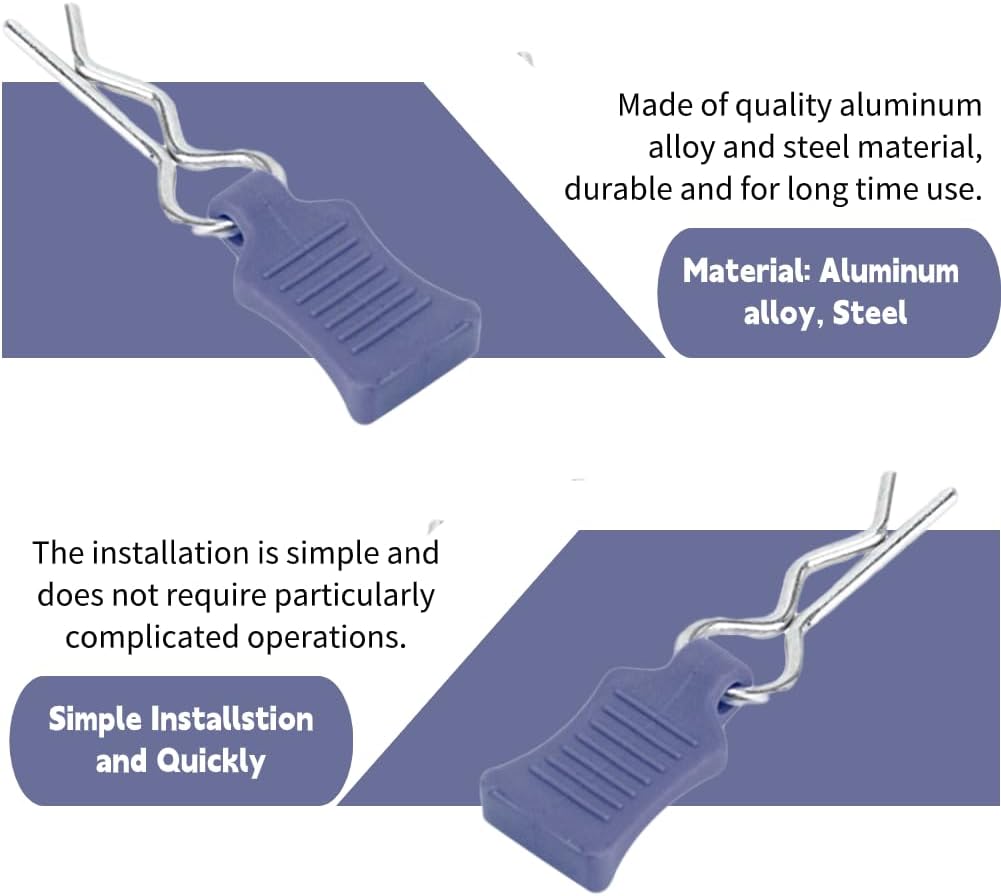 Made of quality aluminum alloy and steel material, durable and for long time use.

Material: Aluminum alloy, Steel

The installation is simple and does not require particularly complicated operations.

Simple Installstion and Quickly