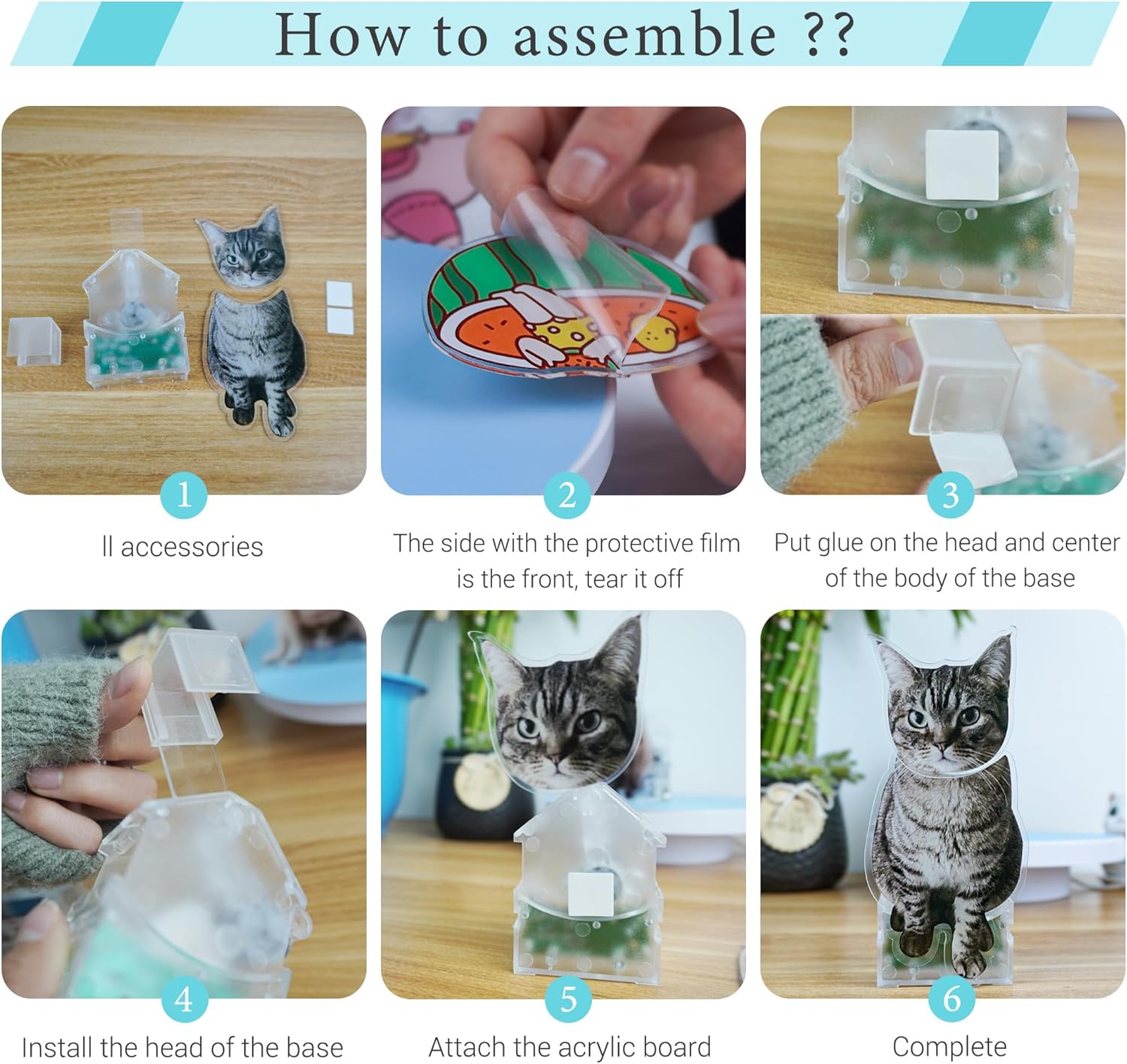 How to assemble ??

1

ll accessories

2

The side with the protective film is the front, tear it off

3

Put glue on the head and center of the body of the base

4

Install the head of the base

5

Attach the acrylic board

6

Complete