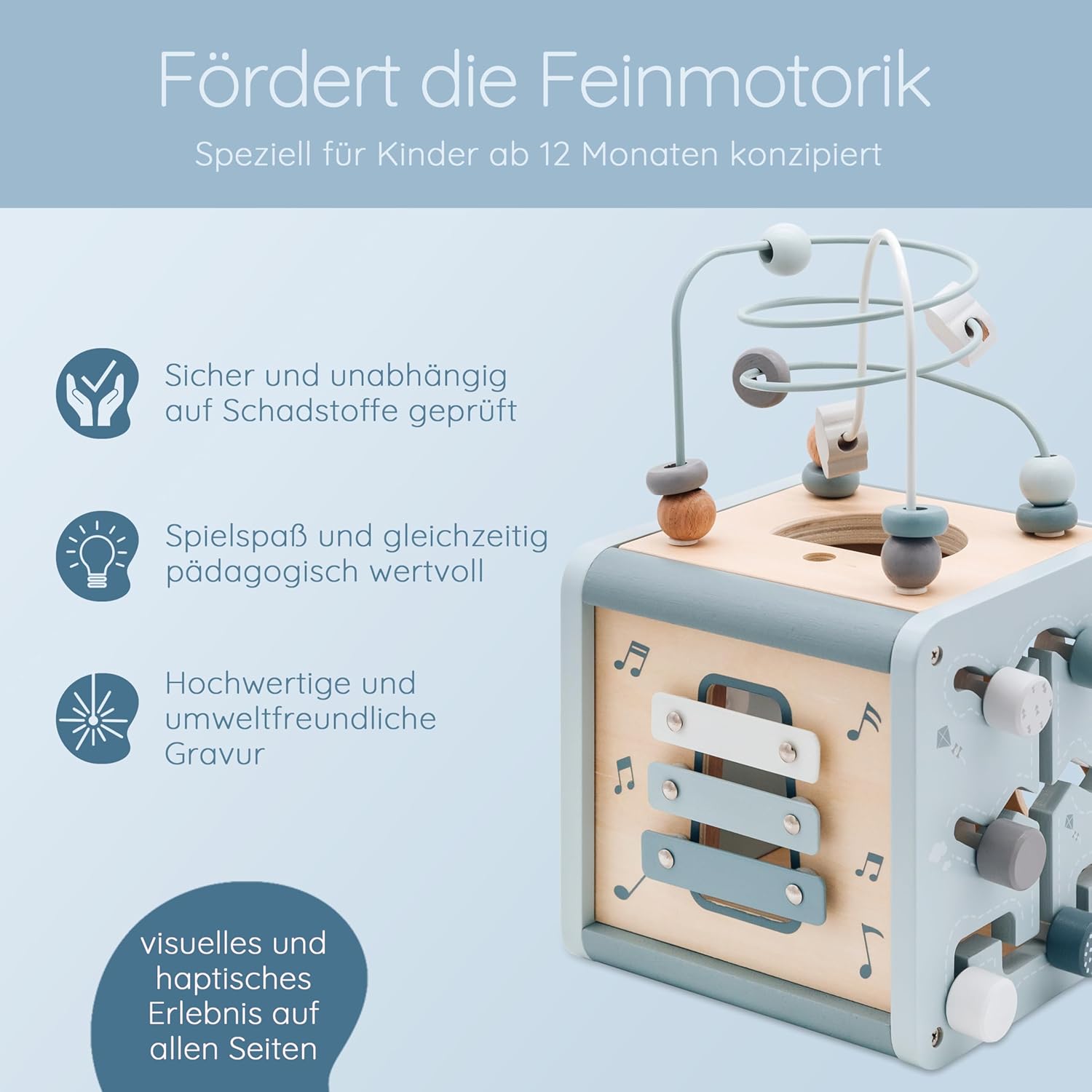 Fördert die Feinmotorik

Speziell für Kinder ab 12 Monaten konzipiert

Sicher und unabhängig auf Schadstoffe geprüft

Spielspaß und gleichzeitig pädagogisch wertvoll

Hochwertige und umweltfreundliche Gravur

visuelles und haptisches Erlebnis auf allen Seiten