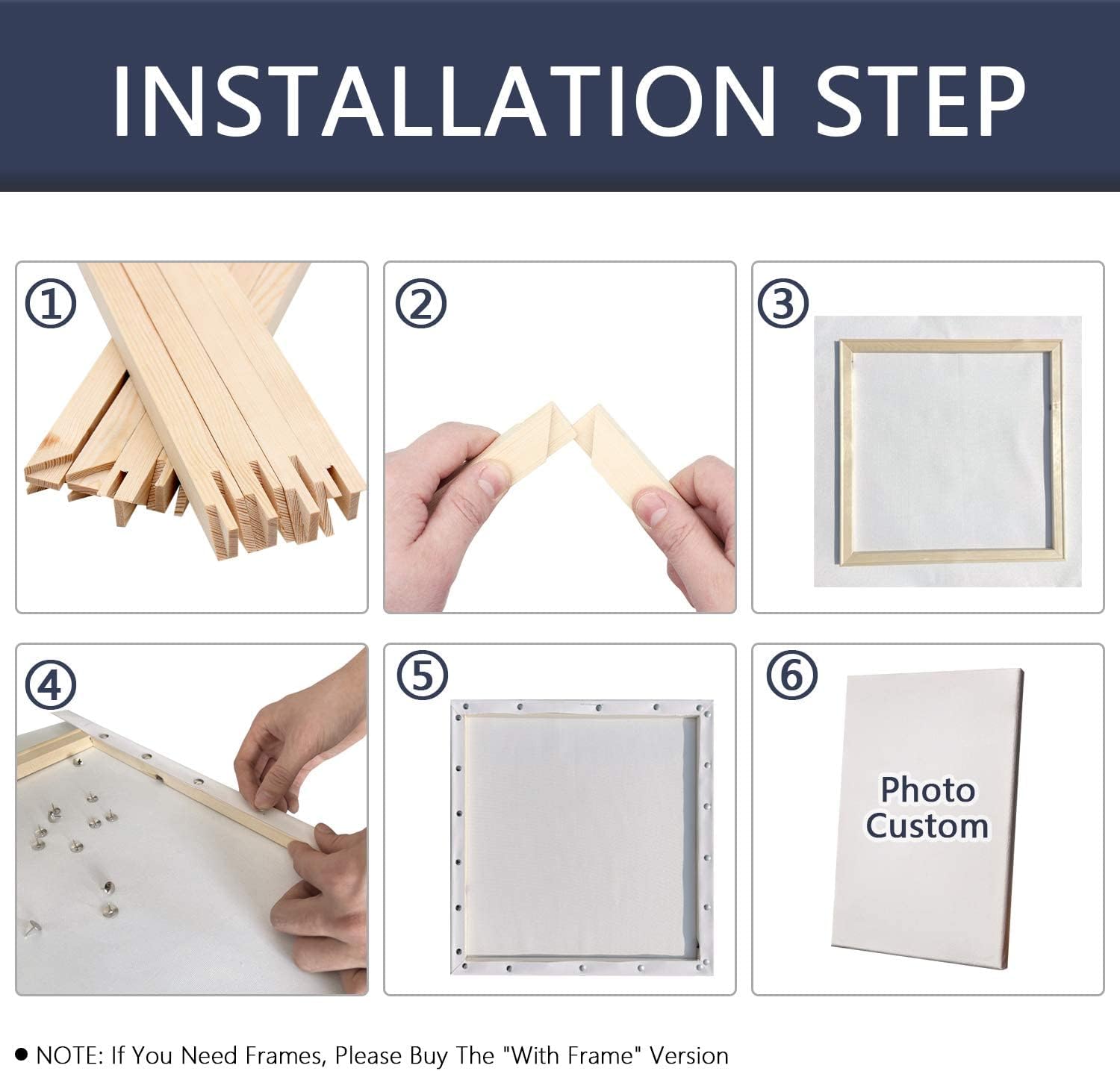 INSTALLATION STEP

①

②

③

④

⑤

⑥

Photo Custom

● NOTE: If You Need Frames, Please Buy The "With Frame" Version