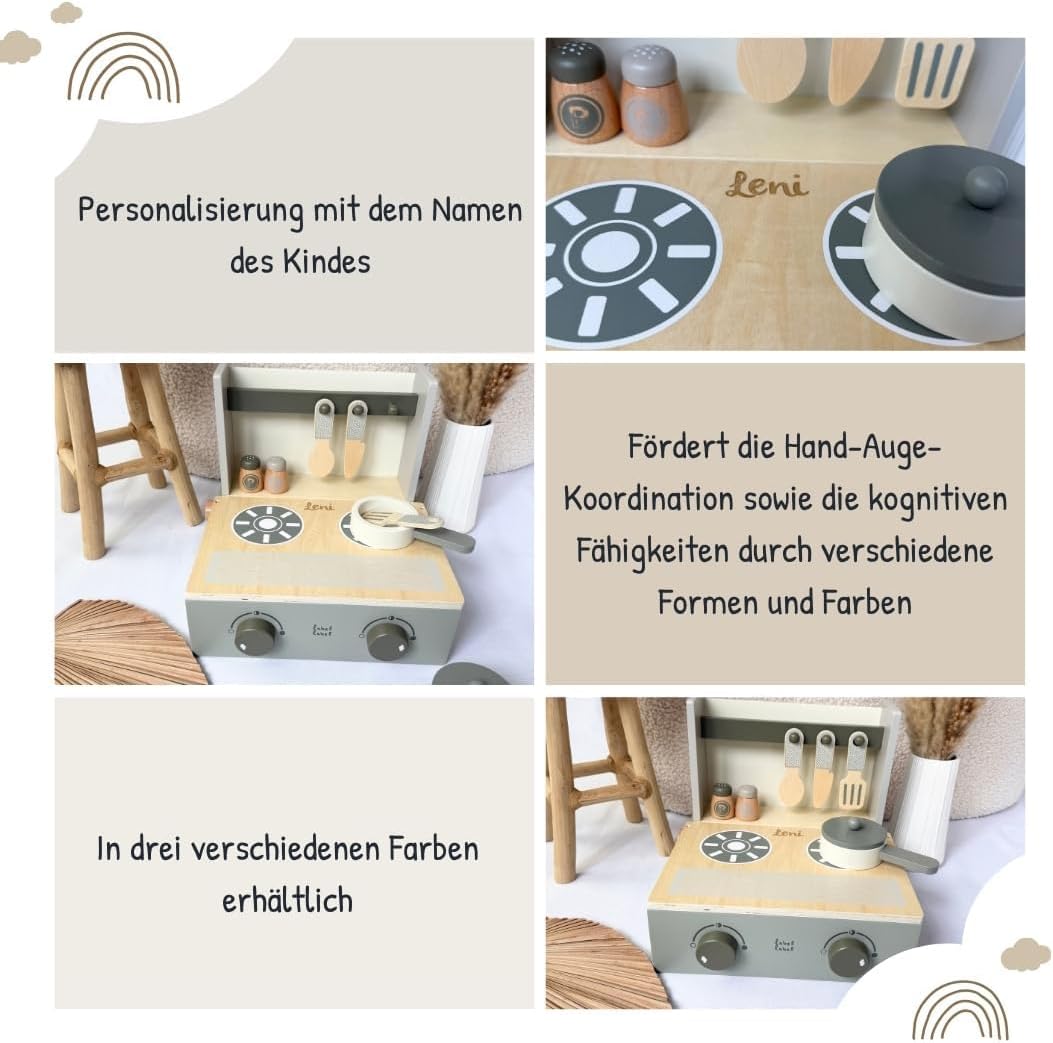 Personalisierung mit dem Namen des Kindes

Leni

Leni

Fördert die Hand-Auge-Koordination sowie die kognitiven Fähigkeiten durch verschiedene Formen und Farben

In drei verschiedenen Farben erhältlich

Leni