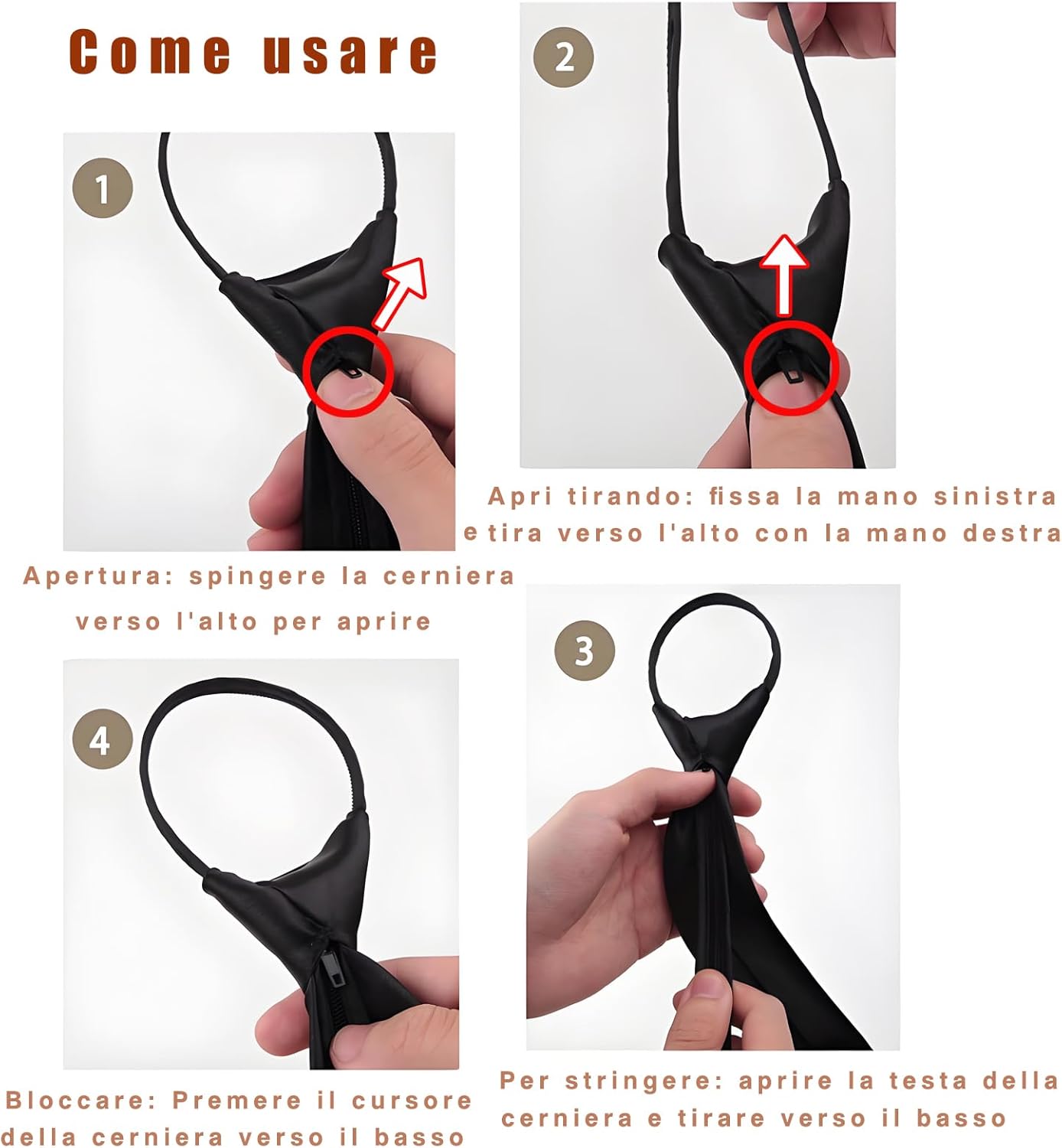 Come usare

1

Apertura: spingere la cerniera verso l'alto per aprire

2

Apri tirando: fissa la mano sinistra e tira verso l'alto con la mano destra

3

Per stringere: aprire la testa della cerniera e tirare verso il basso

4

Bloccare: Premere il cursore della cerniera verso il basso