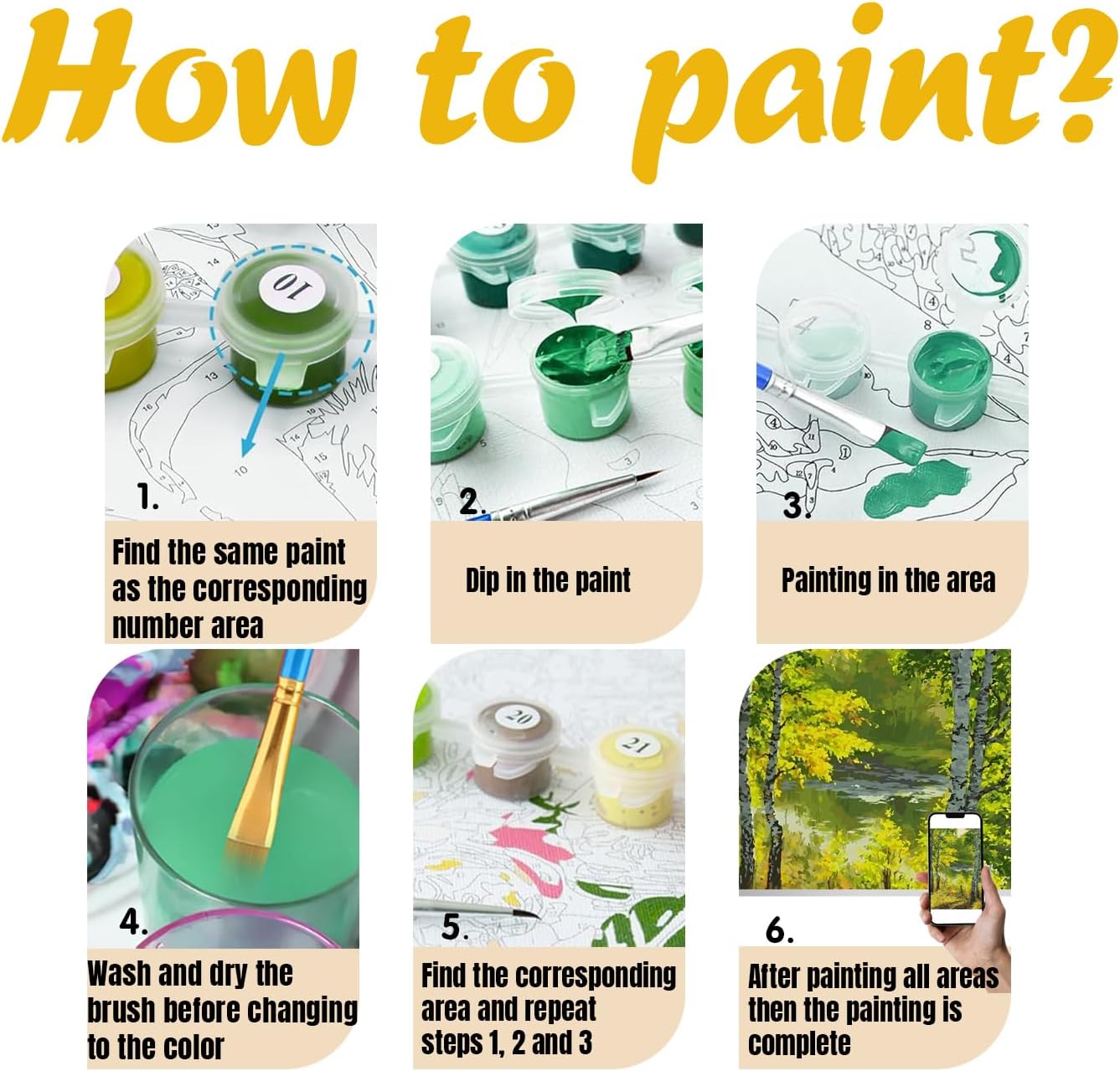 How to paint?

1.
Find the same paint as the corresponding number area

2.
Dip in the paint

3.
Painting in the area

4.
Wash and dry the brush before changing to the color

5.
Find the corresponding area and repeat steps 1, 2 and 3

6.
After painting all areas then the painting is complete