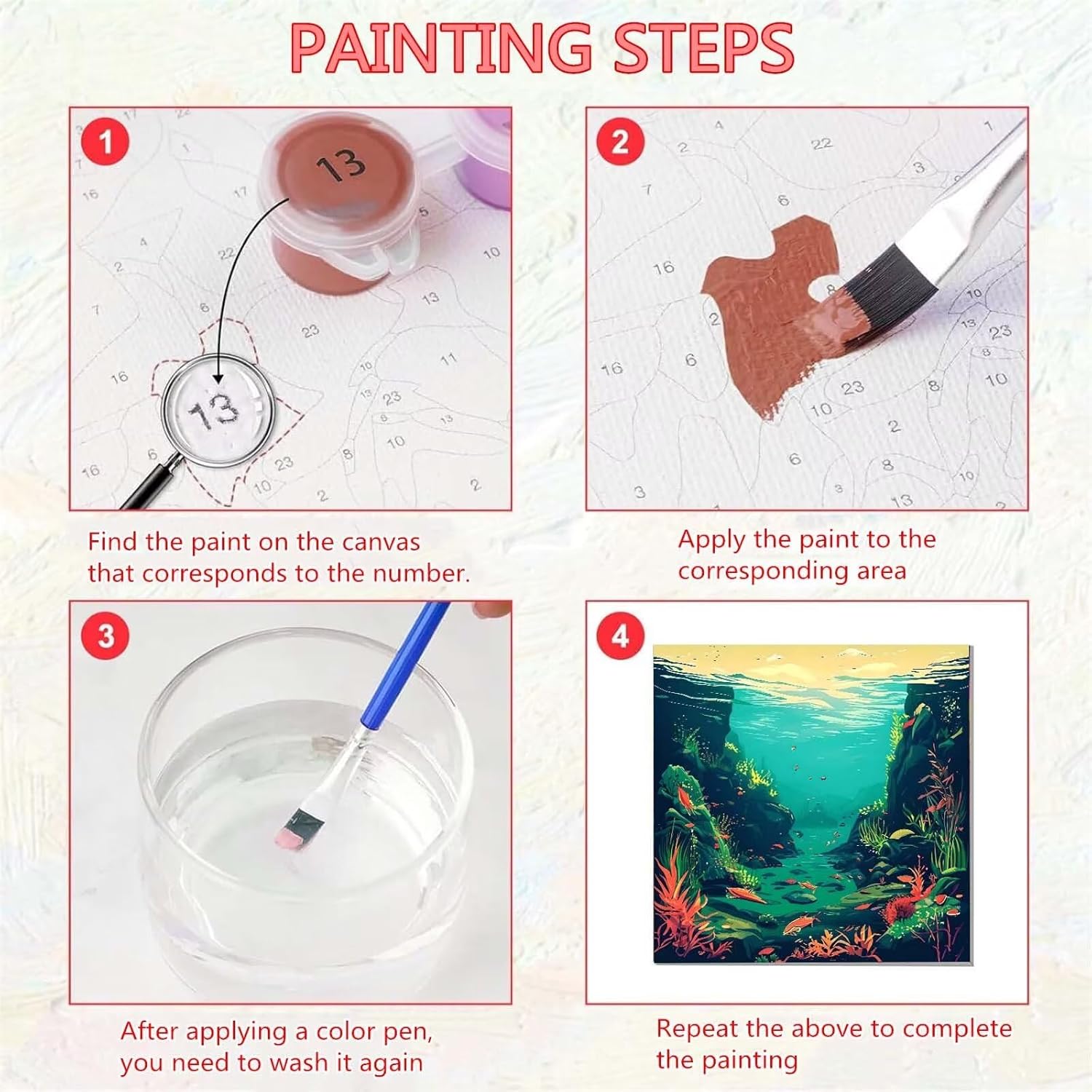 PAINTING STEPS

1

13

13

Find the paint on the canvas that corresponds to the number.

2

Apply the paint to the corresponding area

3

After applying a color pen, you need to wash it again

4

Repeat the above to complete the painting