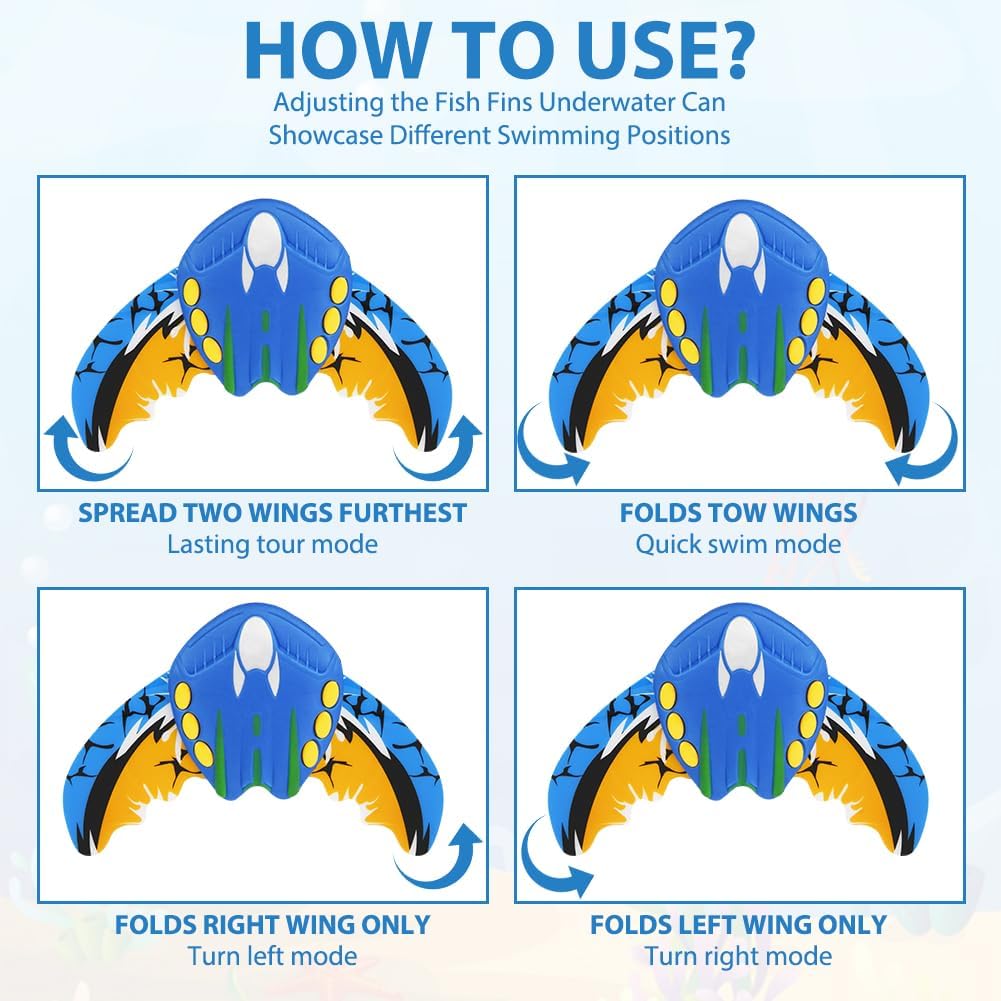 HOW TO USE?
Adjusting the Fish Fins Underwater Can Showcase Different Swimming Positions

SPREAD TWO WINGS FURTHEST
Lasting tour mode

FOLDS TOW WINGS
Quick swim mode

FOLDS RIGHT WING ONLY
Turn left mode

FOLDS LEFT WING ONLY
Turn right mode