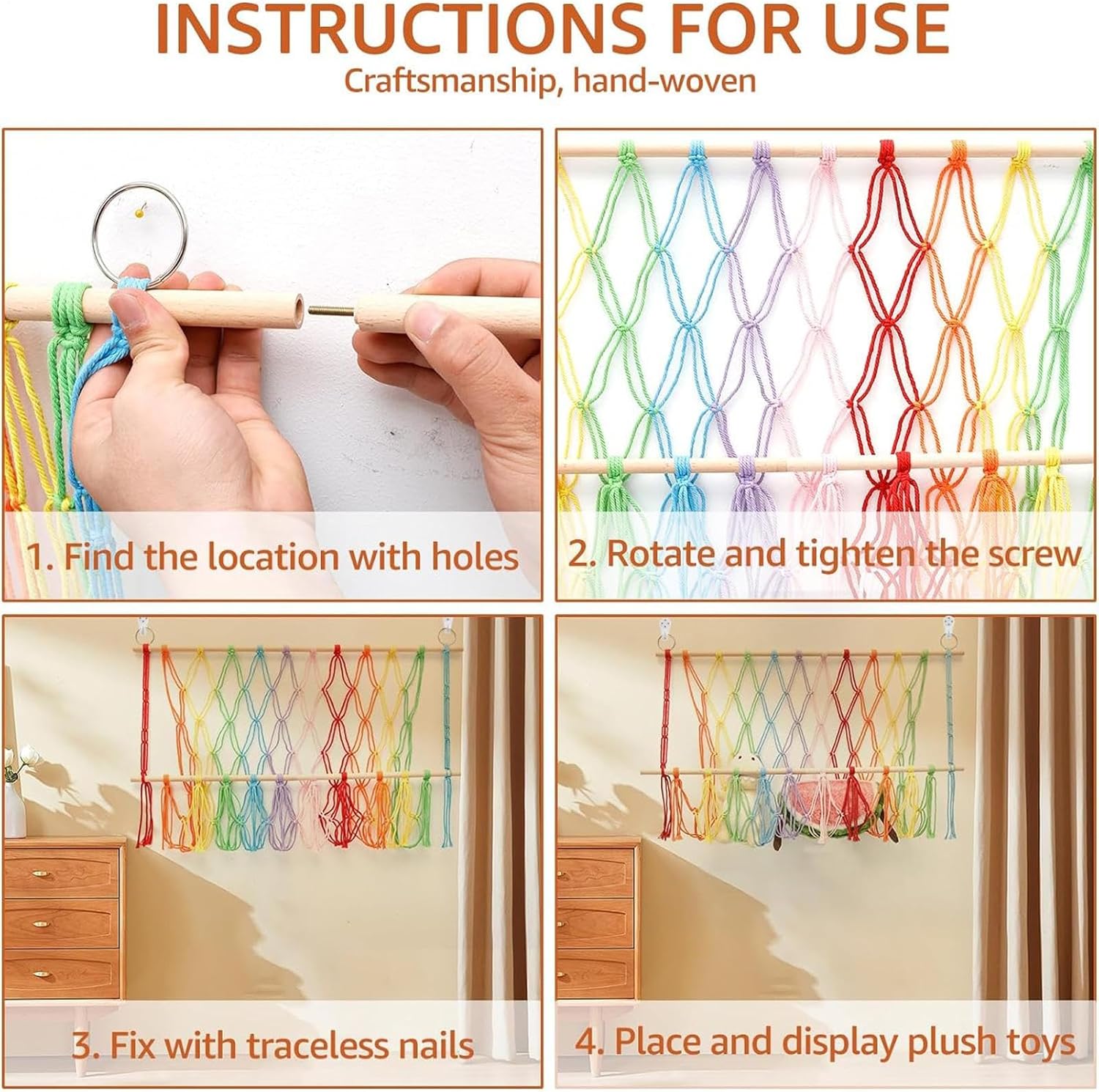 INSTRUCTIONS FOR USE
Craftsmanship, hand-woven

1. Find the location with holes

2. Rotate and tighten the screw

3. Fix with traceless nails

4. Place and display plush toys