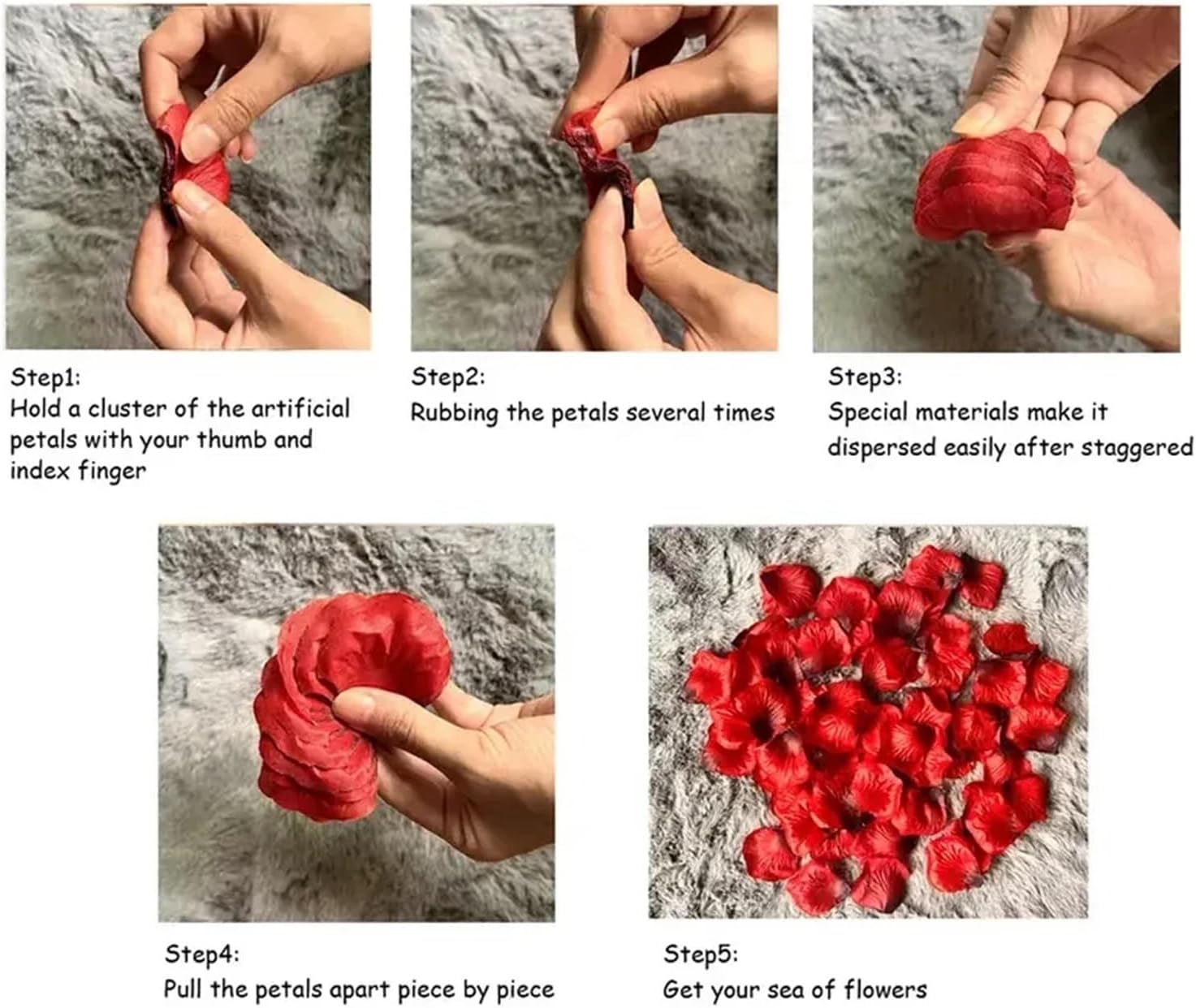 Step1:
Hold a cluster of the artificial petals with your thumb and index finger

Step2:
Rubbing the petals several times

Step3:
Special materials make it dispersed easily after staggered

Step4:
Pull the petals apart piece by piece

Step5:
Get your sea of flowers