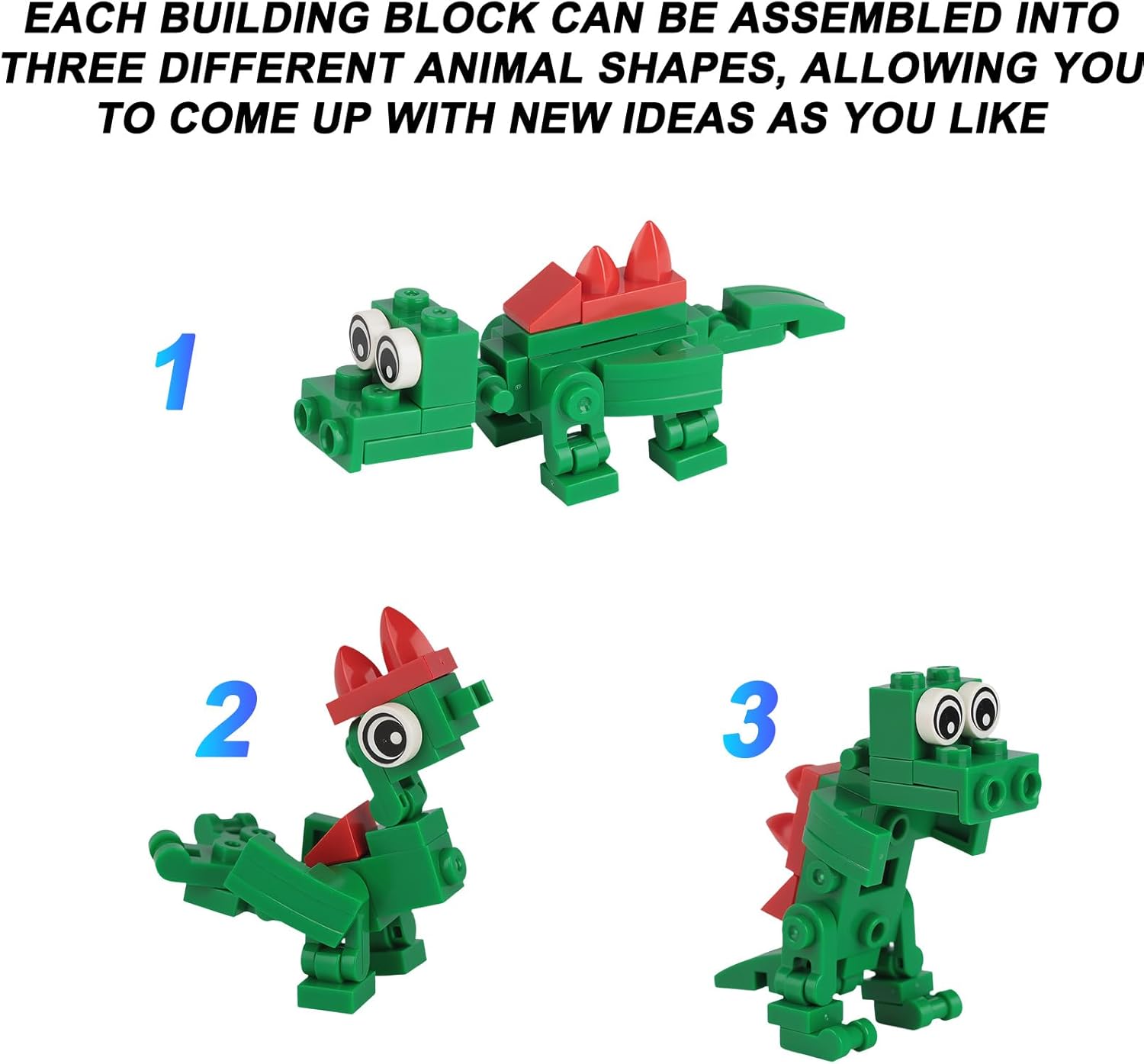 EACH BUILDING BLOCK CAN BE ASSEMBLED INTO THREE DIFFERENT ANIMAL SHAPES, ALLOWING YOU TO COME UP WITH NEW IDEAS AS YOU LIKE

1

2

3