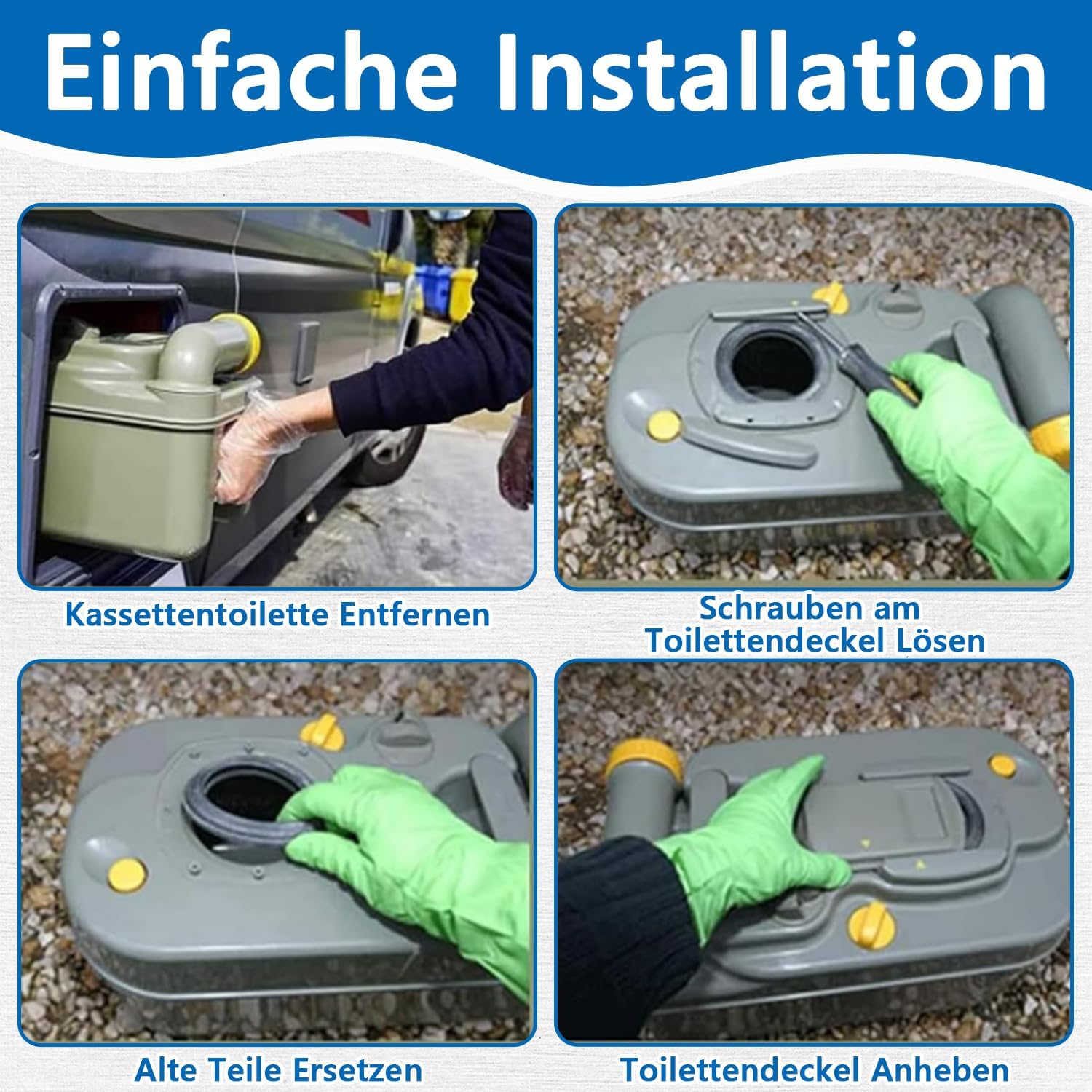 Einfache Installation

Kassettentoilette Entfernen

Schrauben am Toilettendeckel Lösen

Alte Teile Ersetzen

Toilettendeckel Anheben